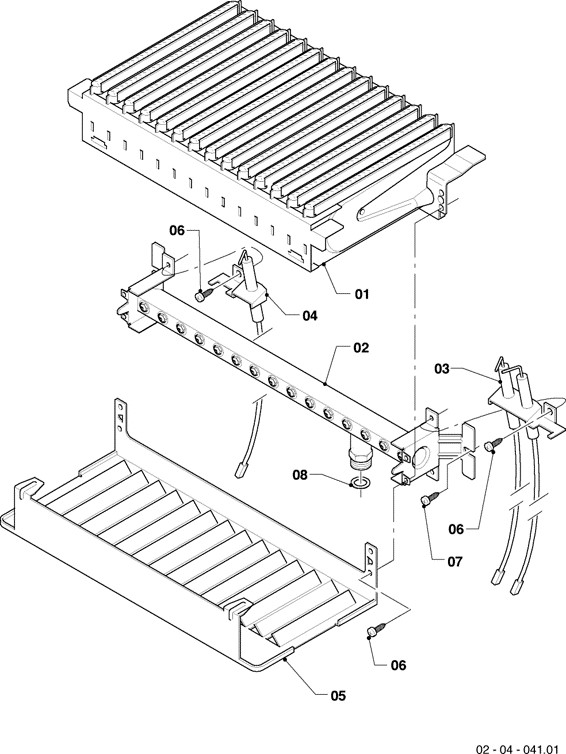 06
01
04
02
03
08
06
07
06
05
02 - 04 - 041.01