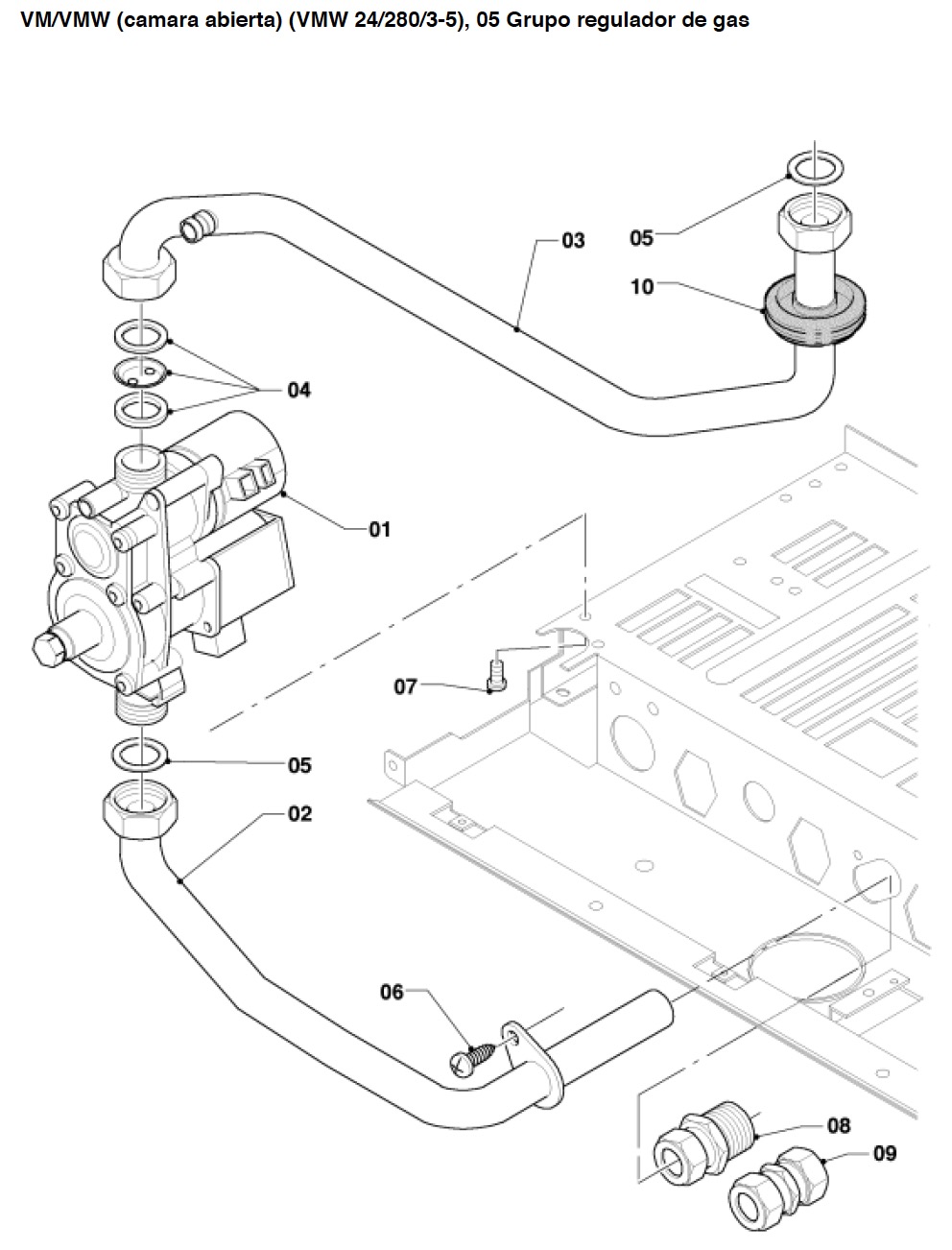 VM/VMW (camara abierta) (VMW 24/280/3-5), 05 Grupo regulador de gas

03
05
10
04
01
07
05
02
06
08
09