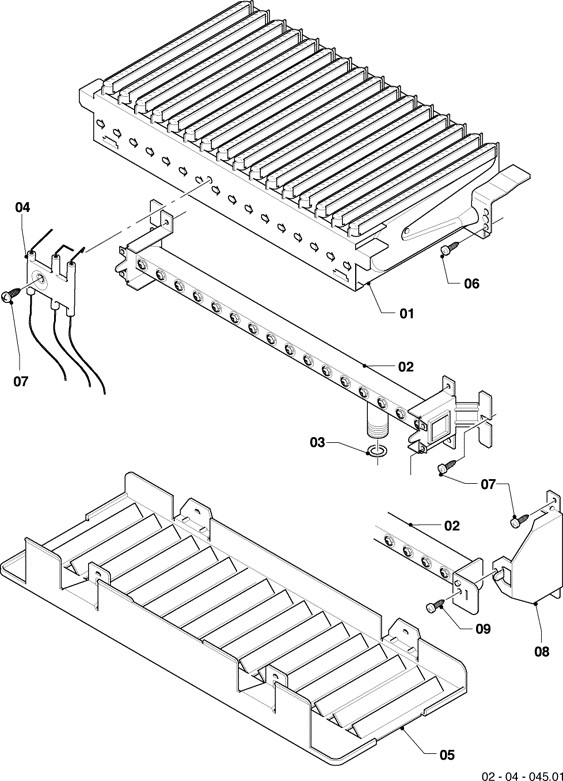 04
06
01
07
02
03
07
02
09
08
05
02 - 04 - 045.01