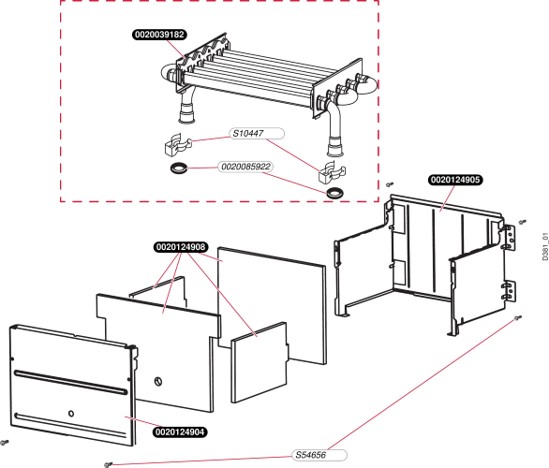 0020039182

S10447

0020085922

0020124905

D381_01

0020124908

0020124904

S54656