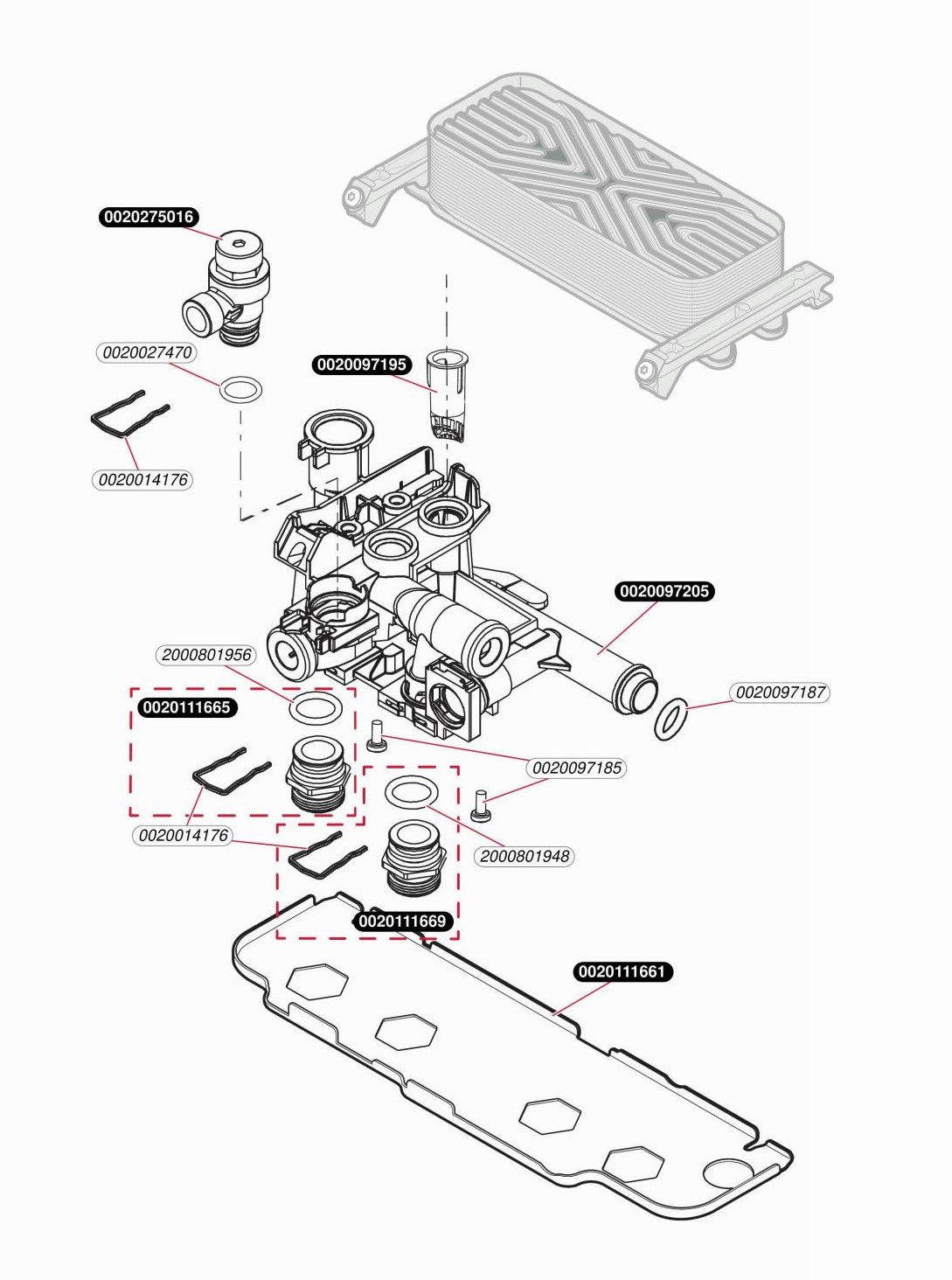 0020275016

0020027470

0020097195

0020014176

0020097205

2000801956

0020111665

0020097187

0020097185

0020014176

2000801948

0020111669

0020111661