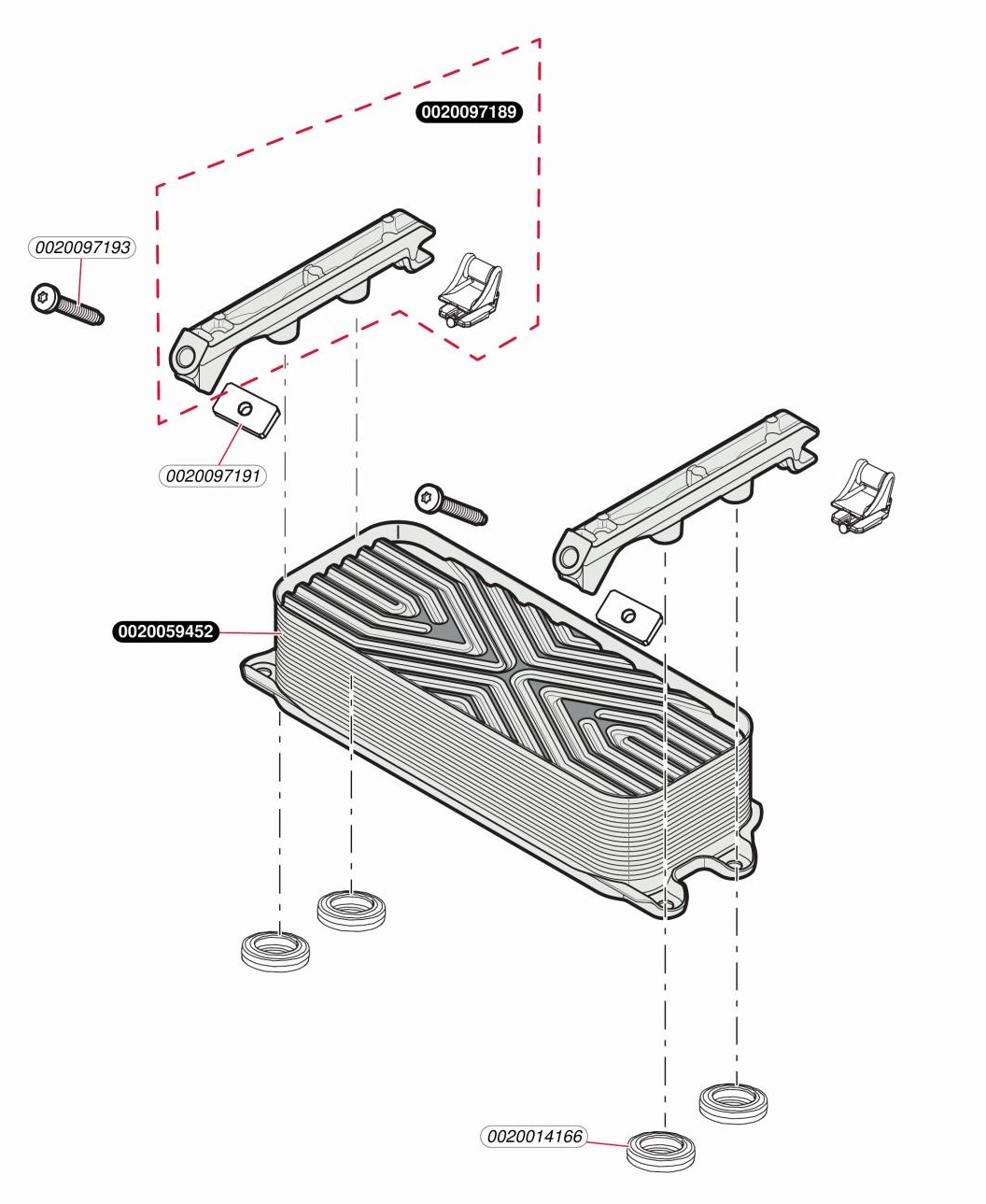 0020097189

0020097193

0020097191

0020059452

0020014166