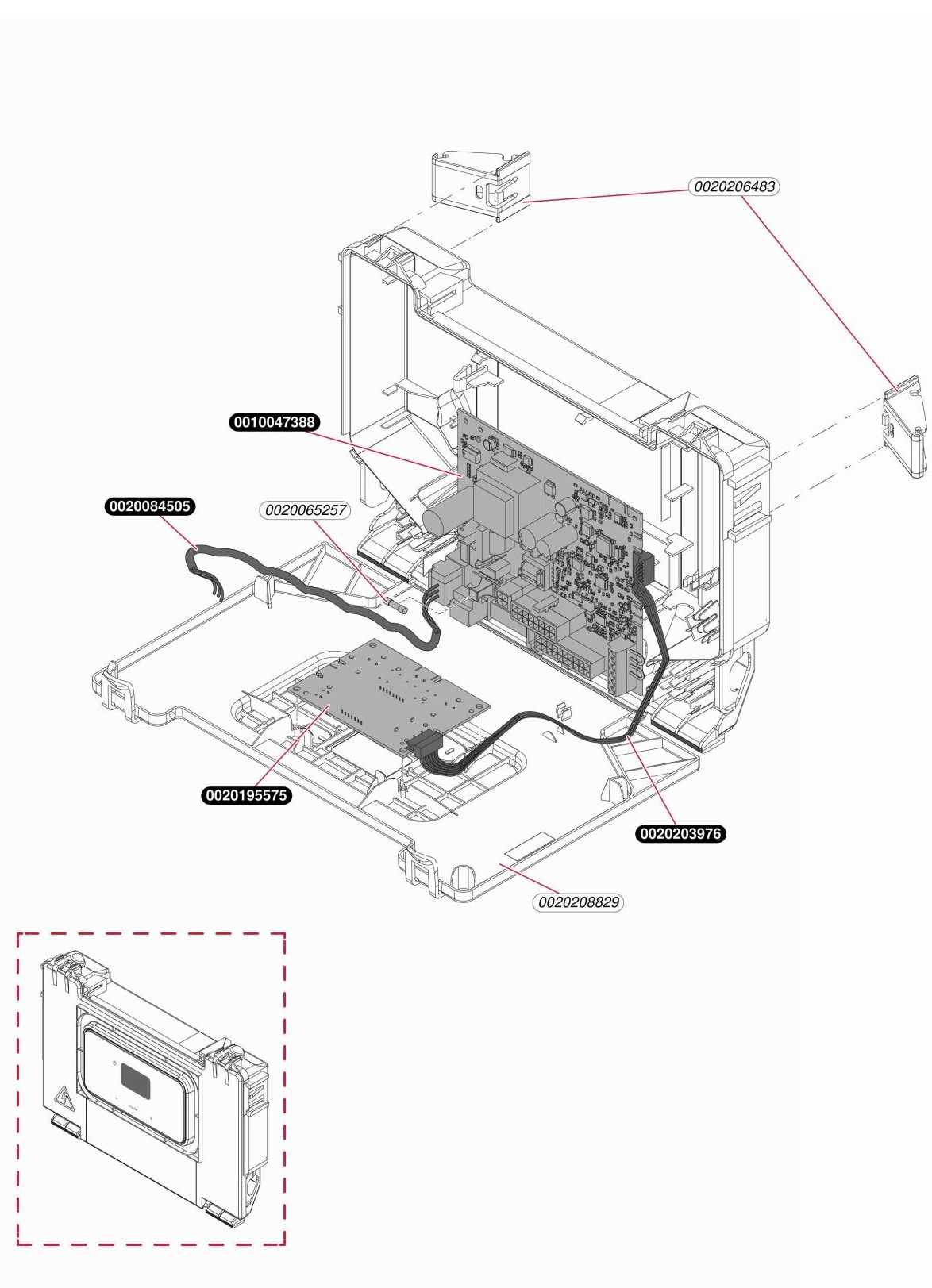 0020206483

0010047388

0020084505

0020065257

0020195575

0020203976

0020208829