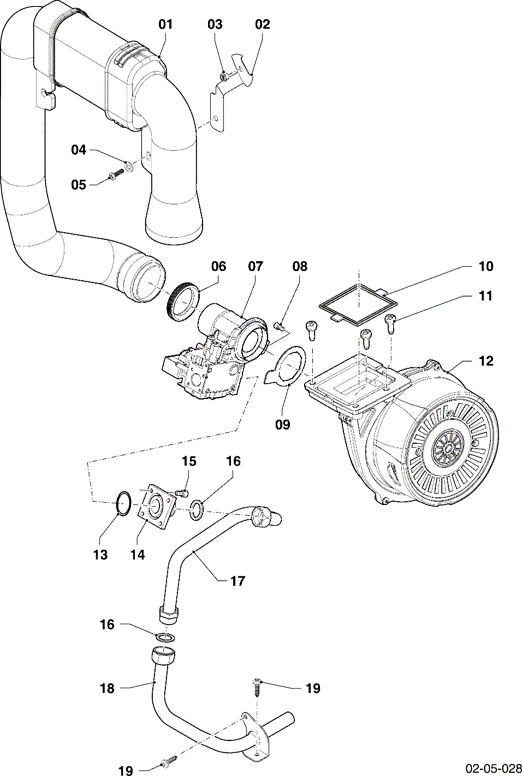 01
03
02
04
05
06
07
08
10
11
12
09
15
16
13
14
17
16
18
19
19
02-05-028