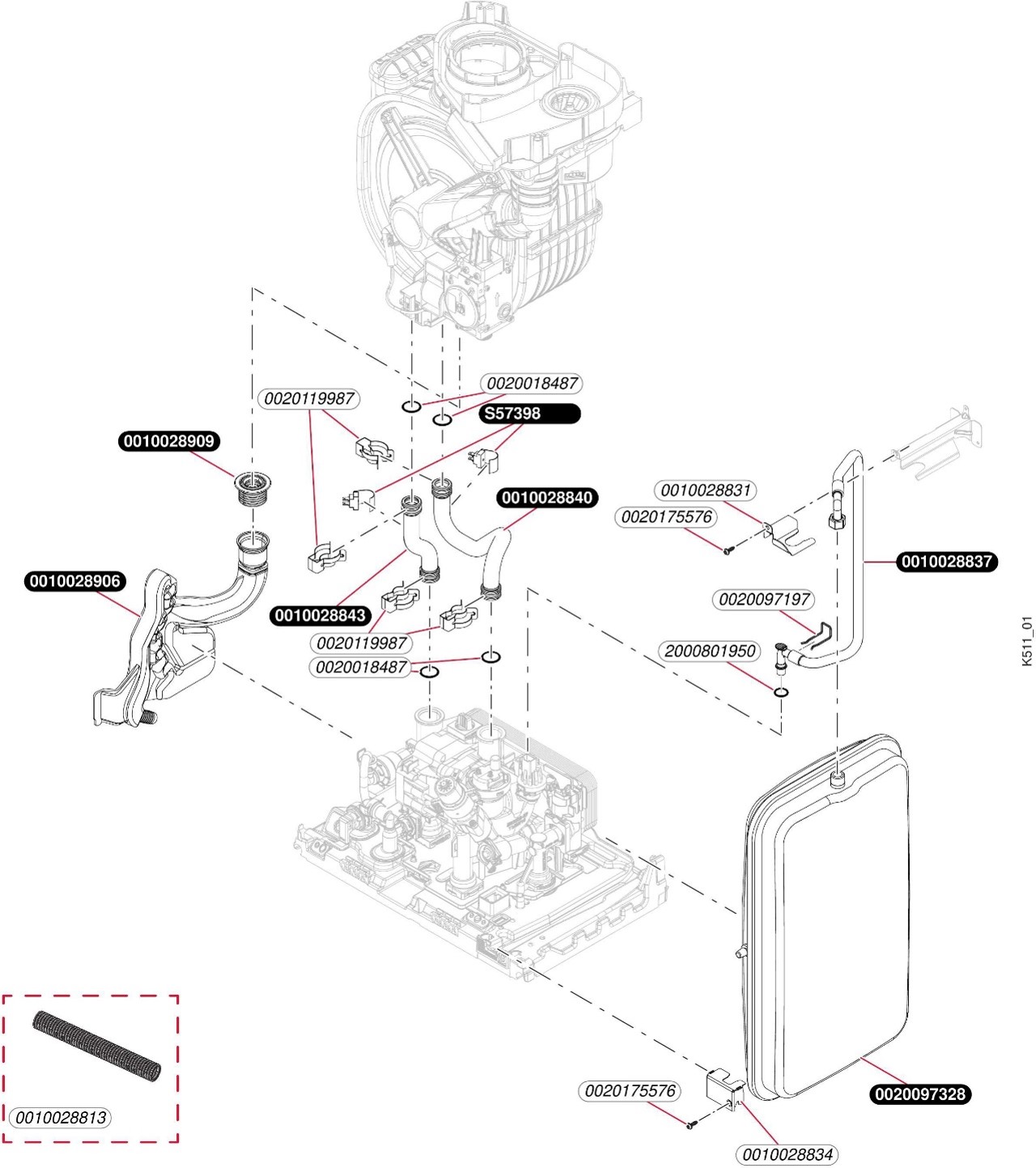 0020018487
0020119987
S57398
0010028909
0010028840
0010028831
0020175576
0010028837
0010028906
0010028843
0020097197
0020119987
2000801950
0020018487
K511_01
0010028813
0020175576
0020097328
0010028834