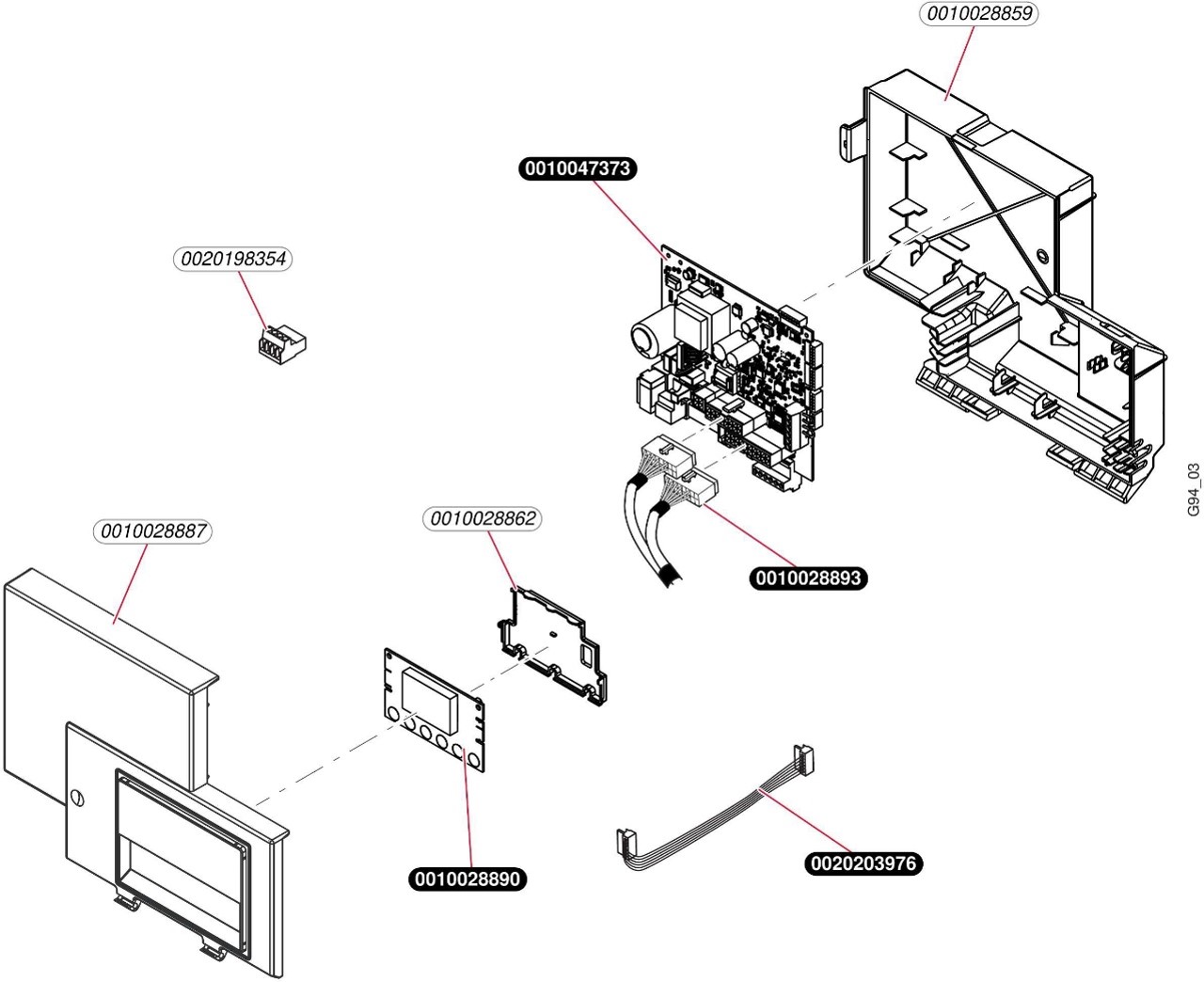 0010028859

0010047373

0020198354

G94_03

0010028887

0010028862

0010028893

0010028890

0020203976