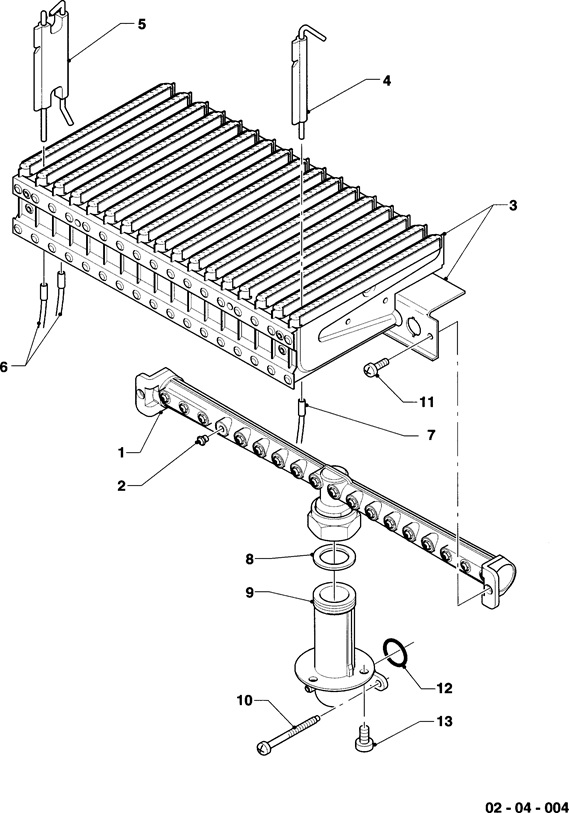 5
4
3
6
11
7
1
2
8
9
12
10
13
02 - 04 - 004