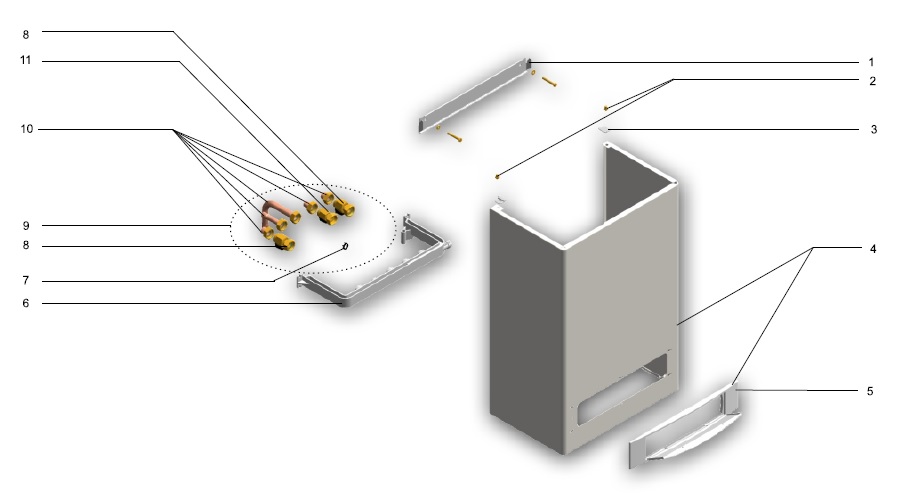 8
11
10
9
8
7
6
1
2
3
4
5