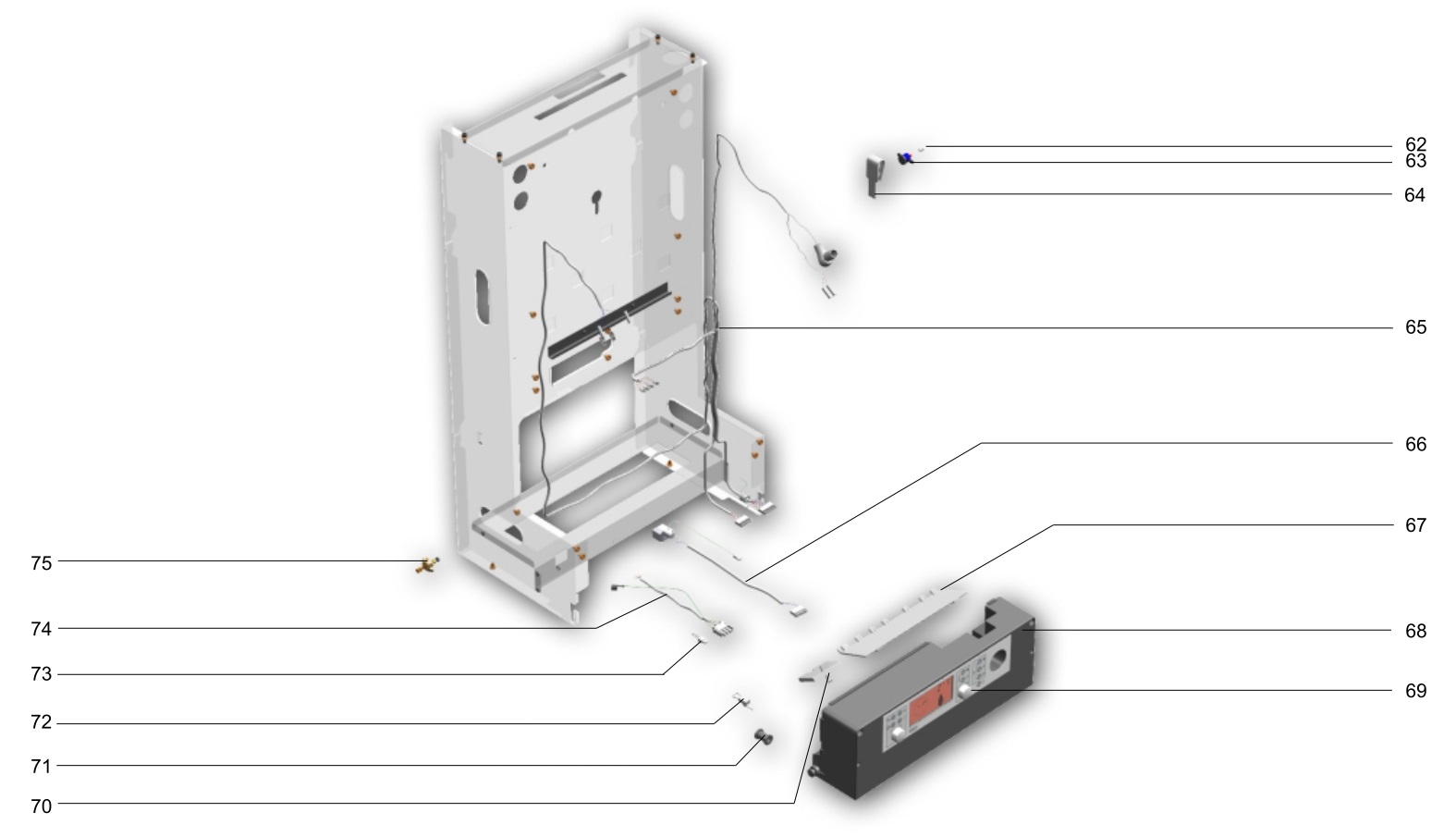 62
63
64
65
66
67
68
69
75
74
73
72
71
70