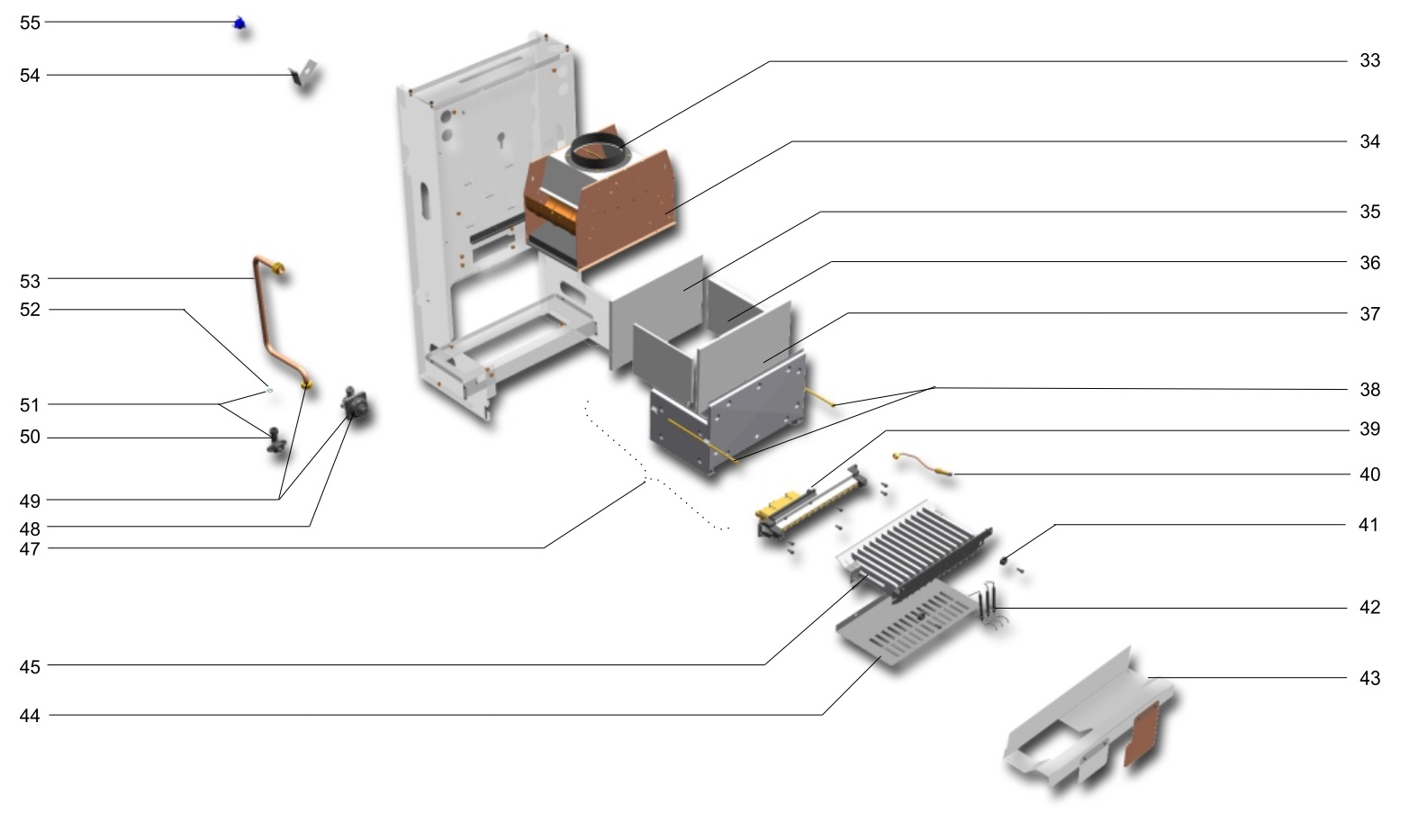 55
54
53
52
51
50
49
48
47
45
44
33
34
35
36
37
38
39
40
41
42
43