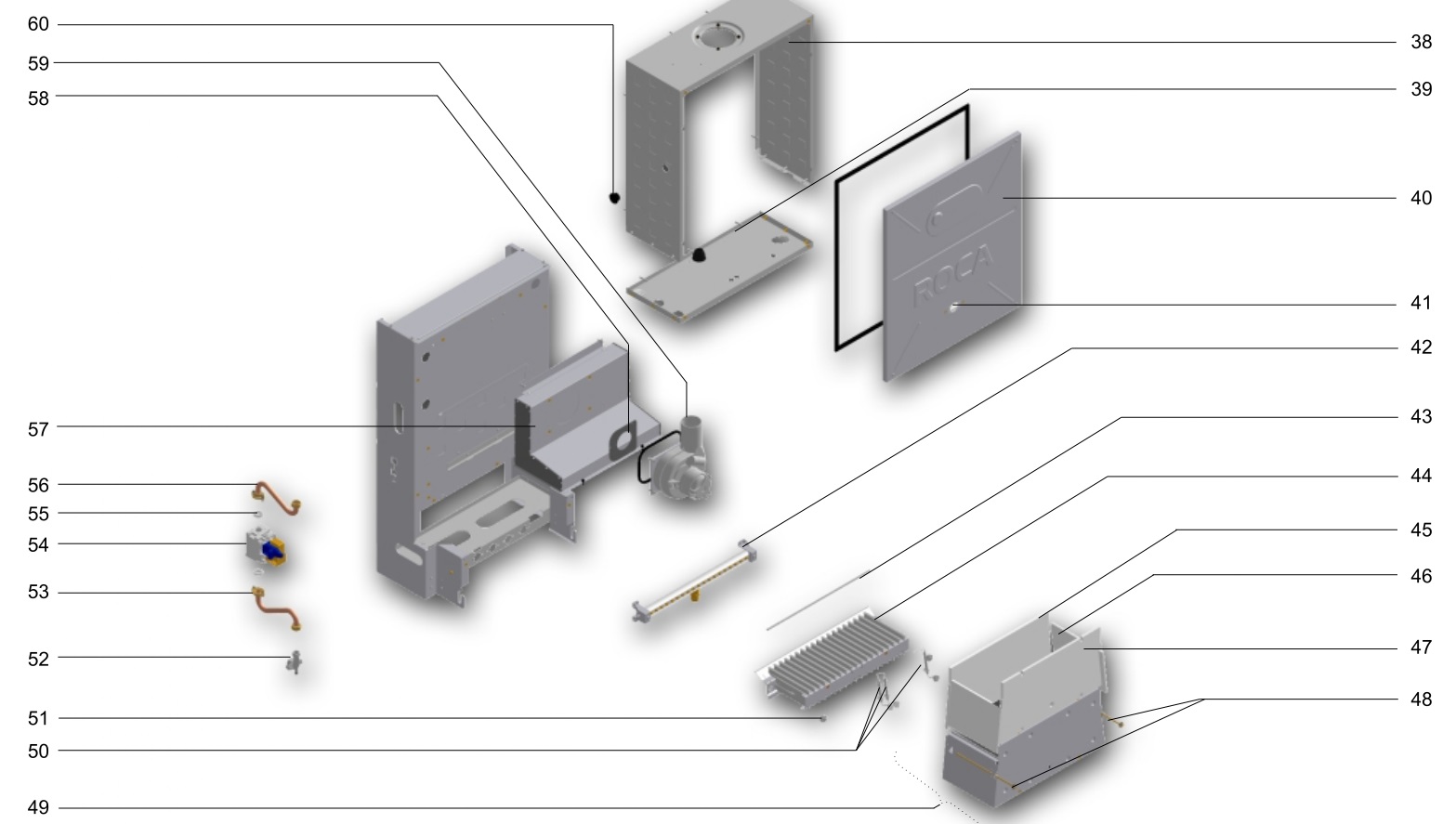 60
59
58
57
56
55
54
53
52
51
50
49
38
39
40
41
42
43
44
45
46
47
48
ROCA