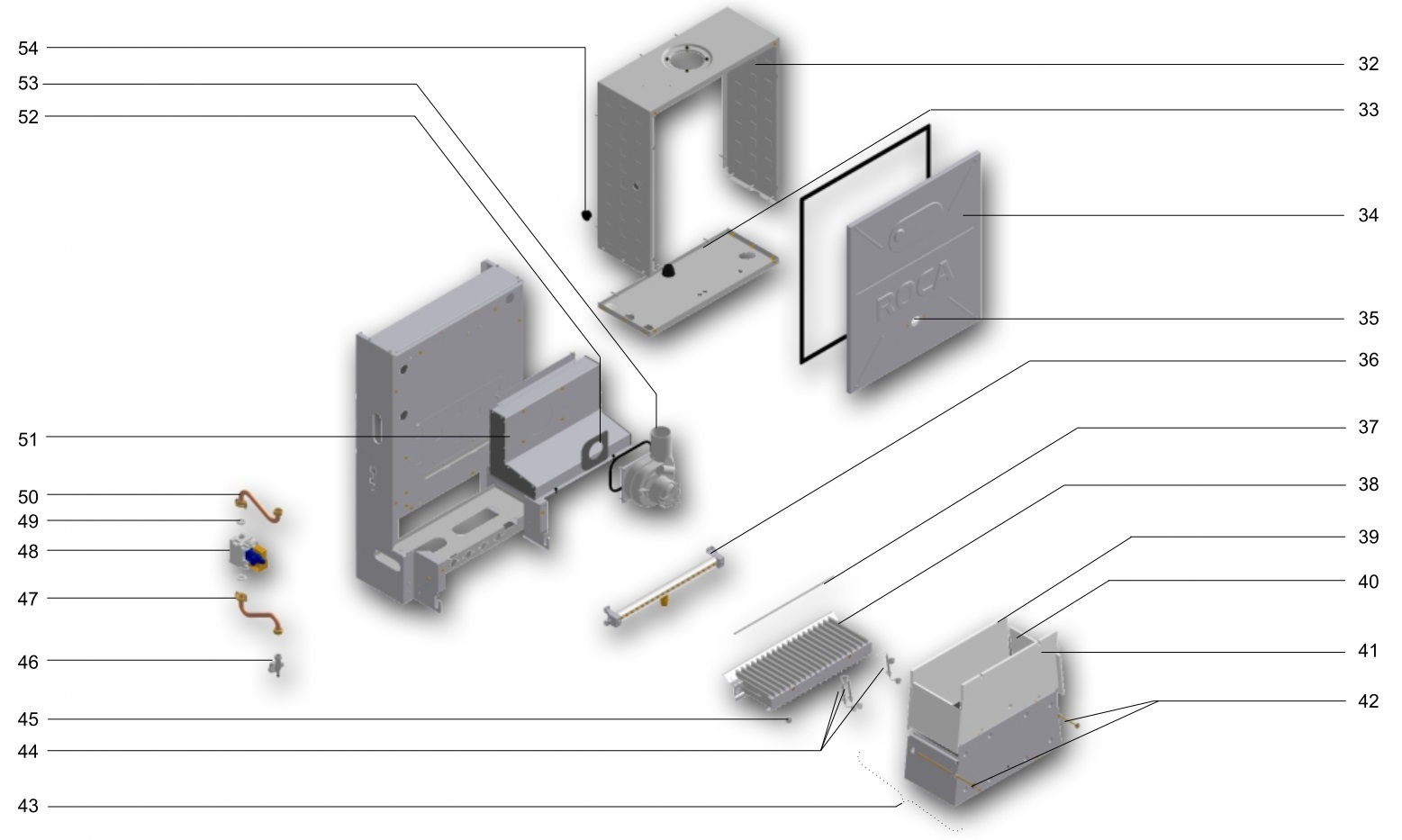 54
53
52
51
50
49
48
47
46
45
44
43
32
33
34
35
36
37
38
39
40
41
42
ROCA