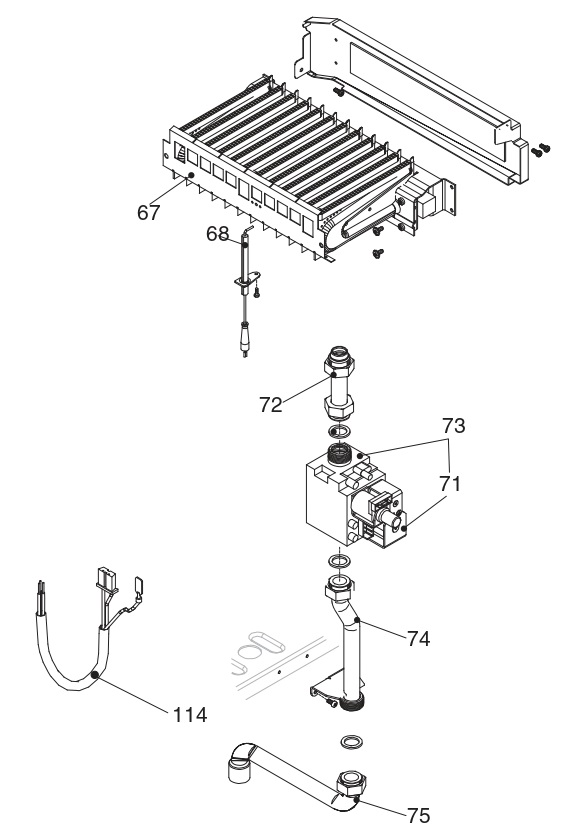 67
68
72
73
71
74
114
75