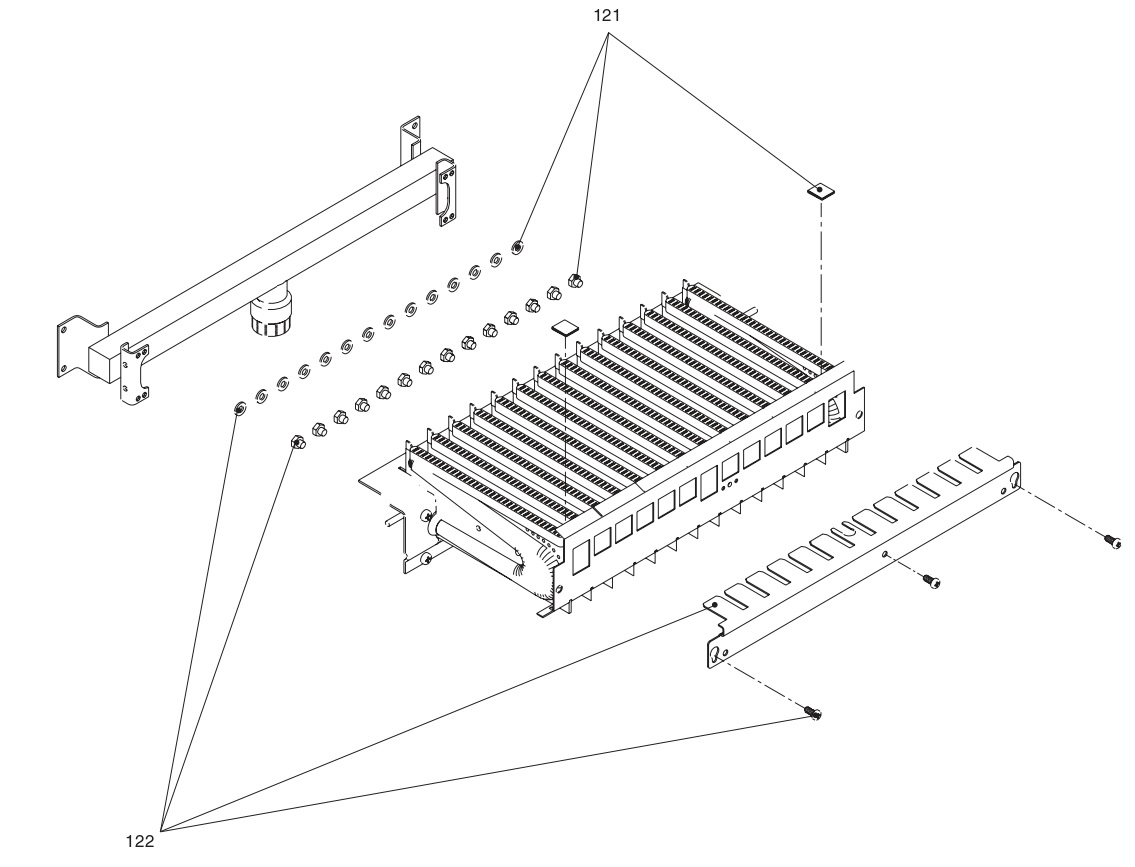 121

122