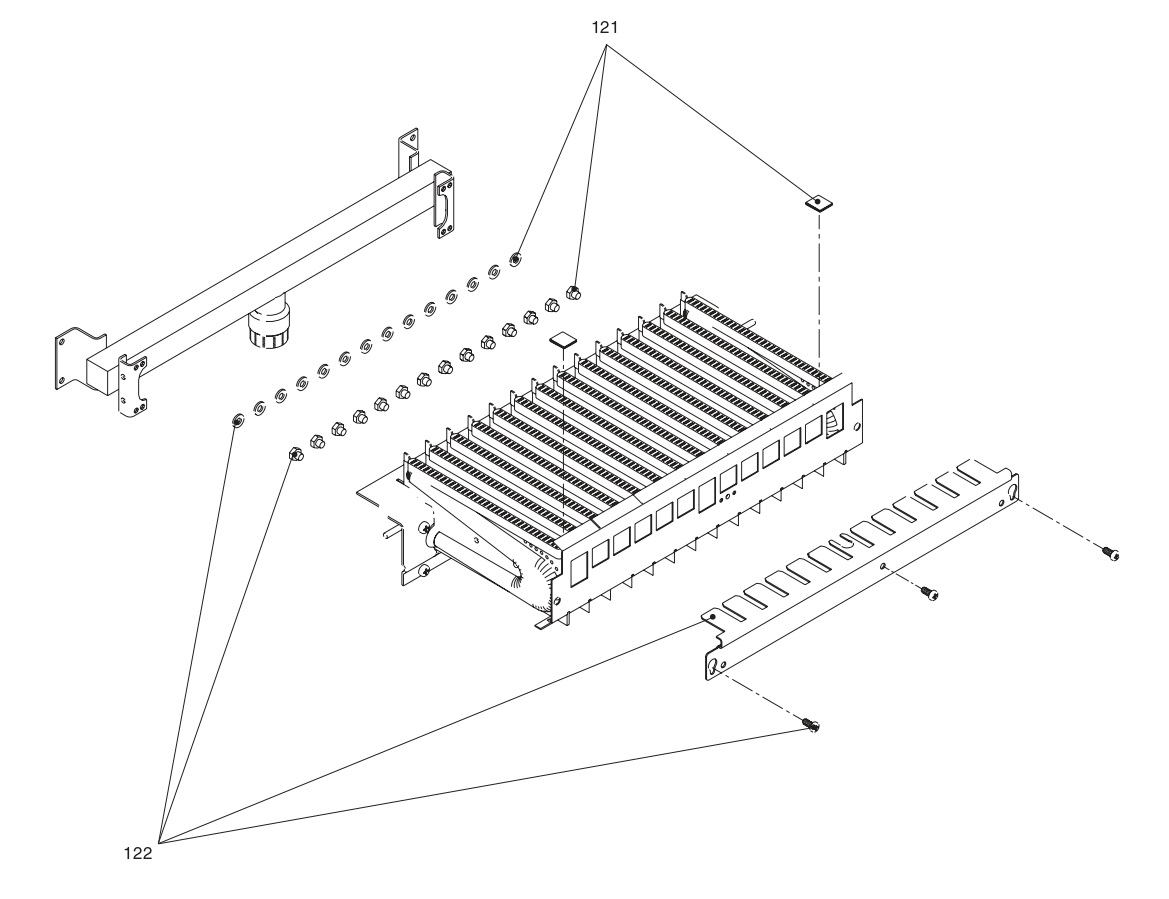 121

122