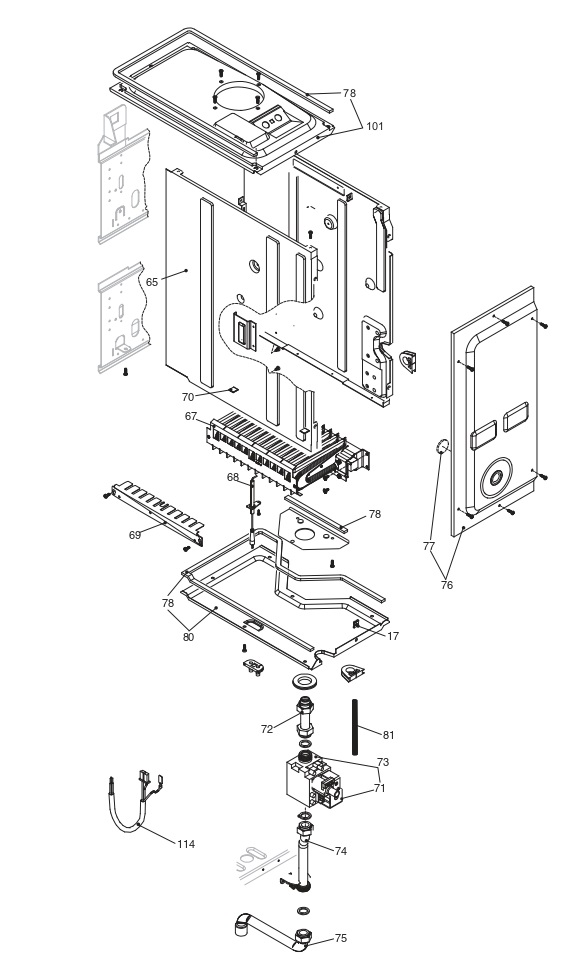 78
101
65
70
67
68
78
69
77
76
78
80
17
72
81
73
71
114
74
75