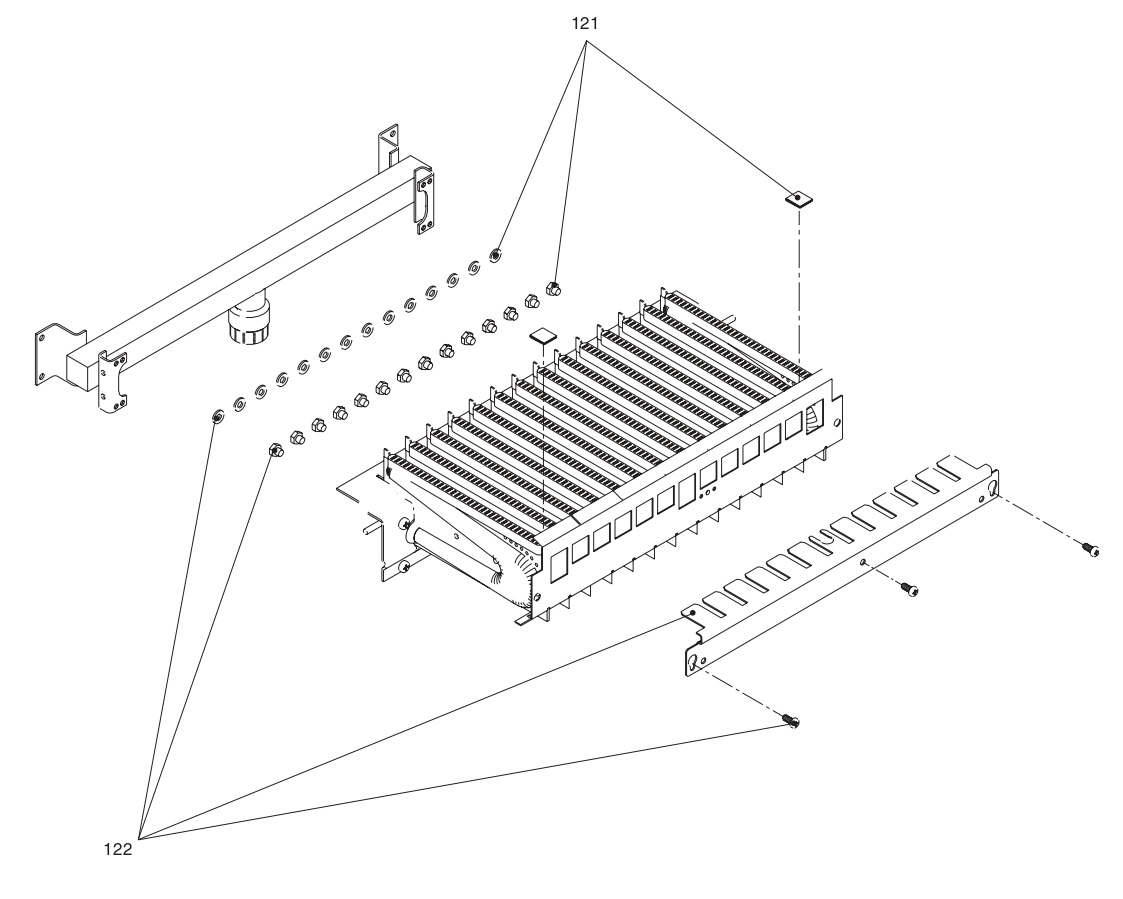 121

122