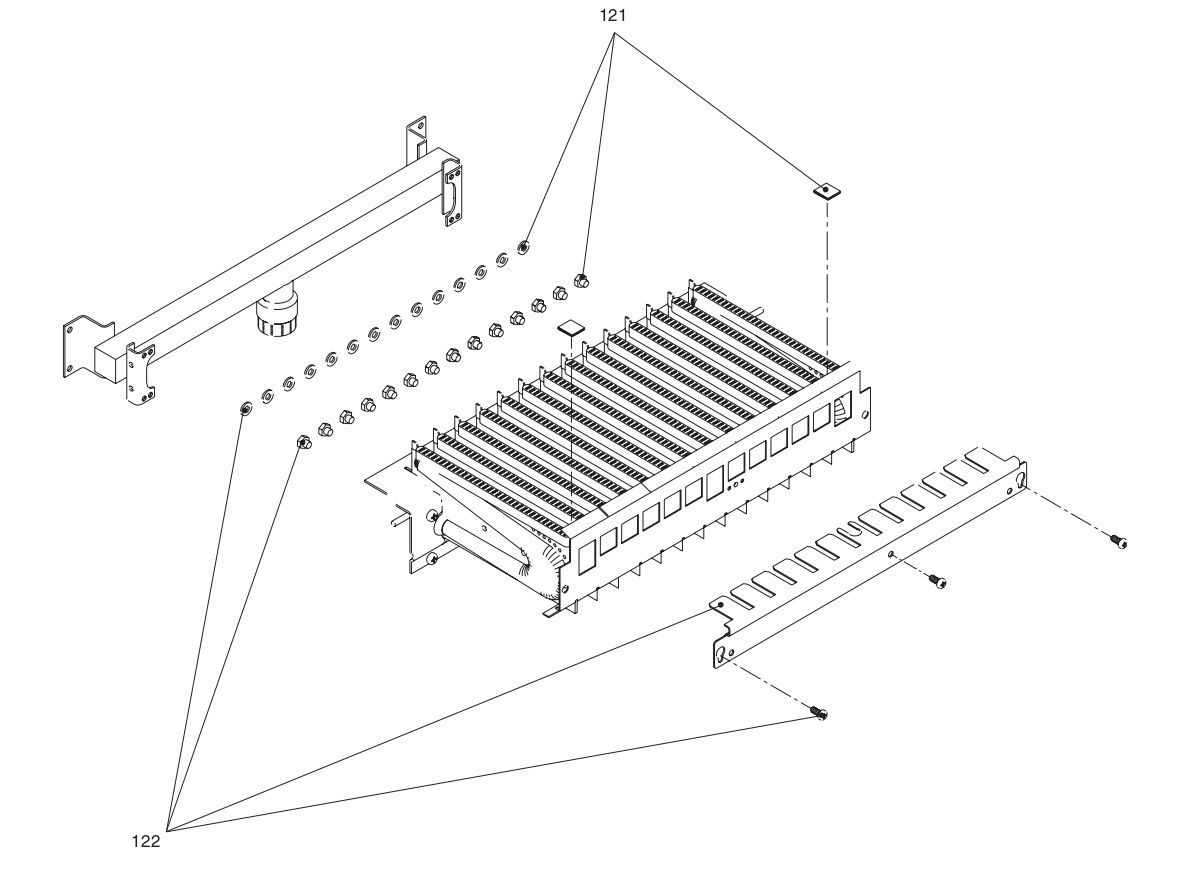 121

122