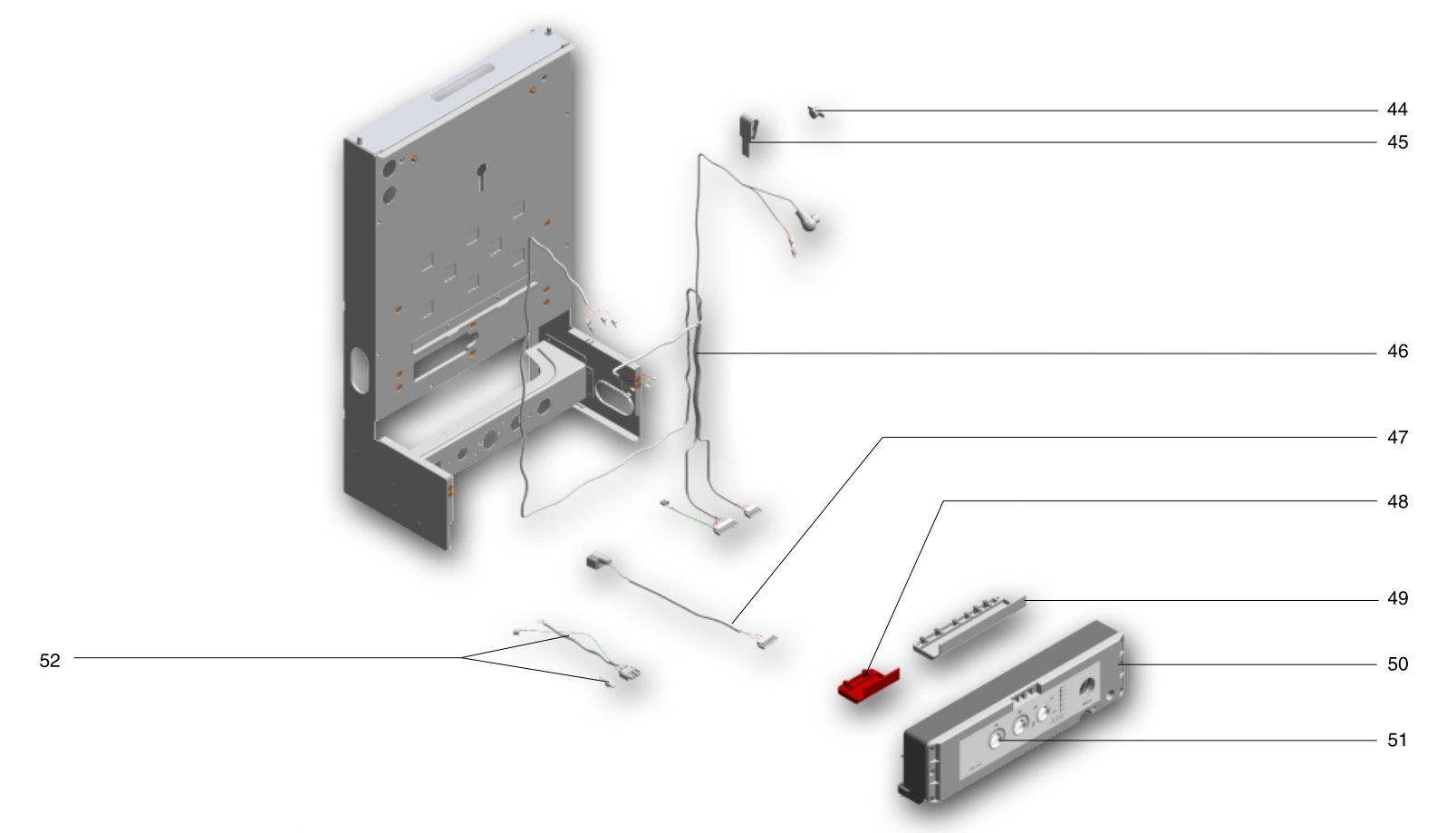 44
45
46
47
48
49
50
51
52