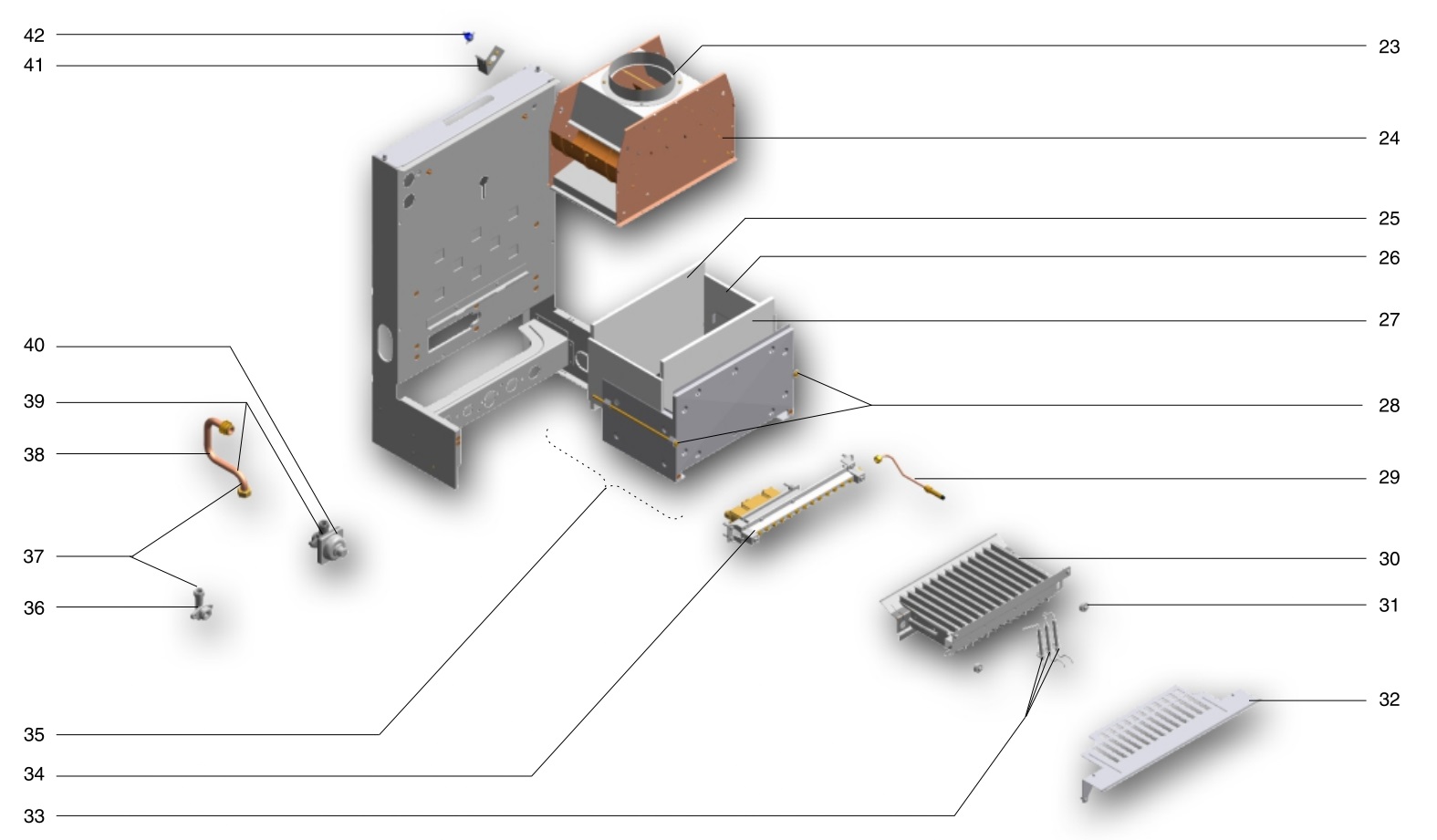 42
41
40
39
38
37
36
35
34
33
23
24
25
26
27
28
29
30
31
32