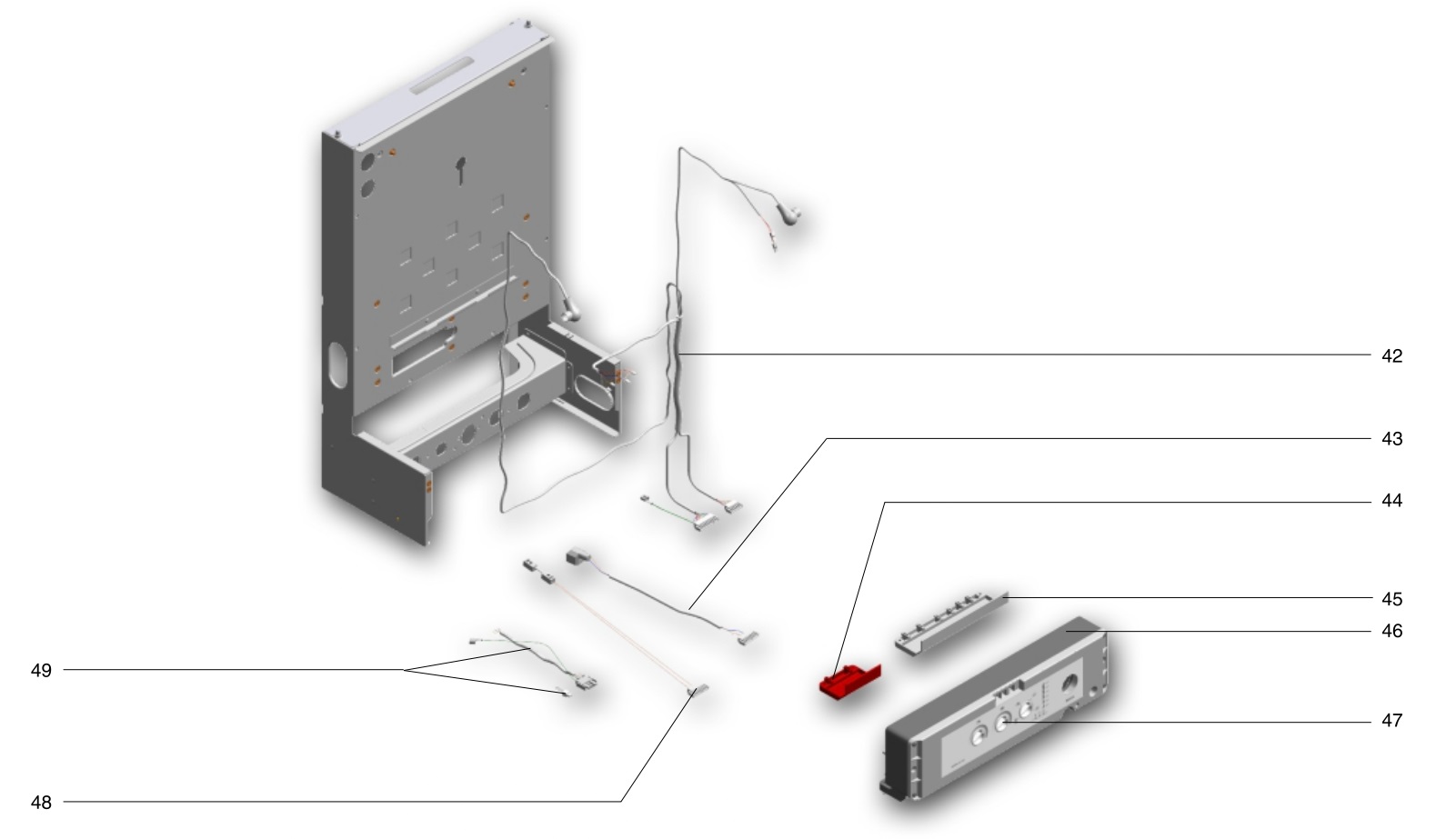 42

43

44

45

46

47

49

48