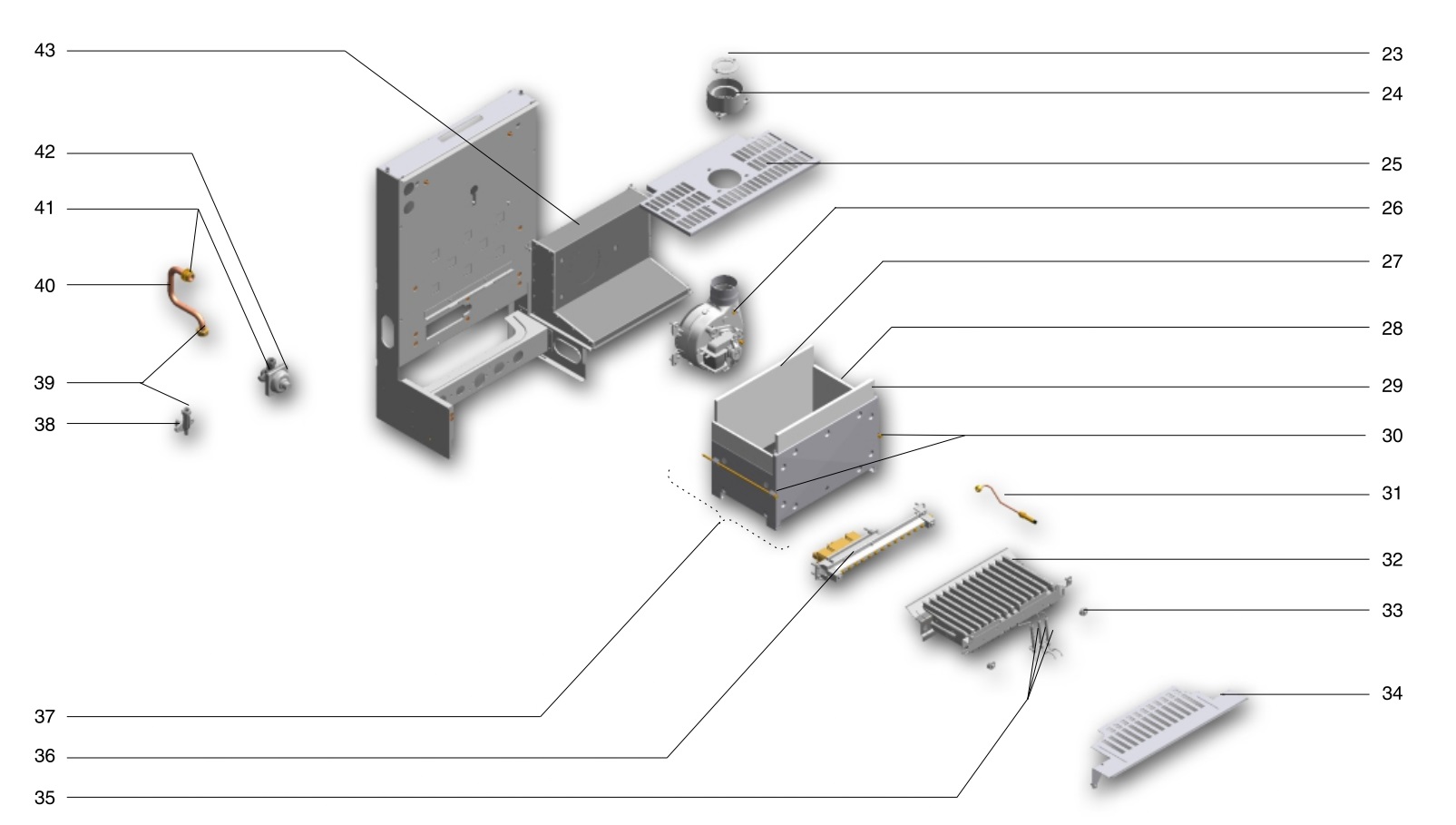 43
42
41
40
39
38
37
36
35
23
24
25
26
27
28
29
30
31
32
33
34