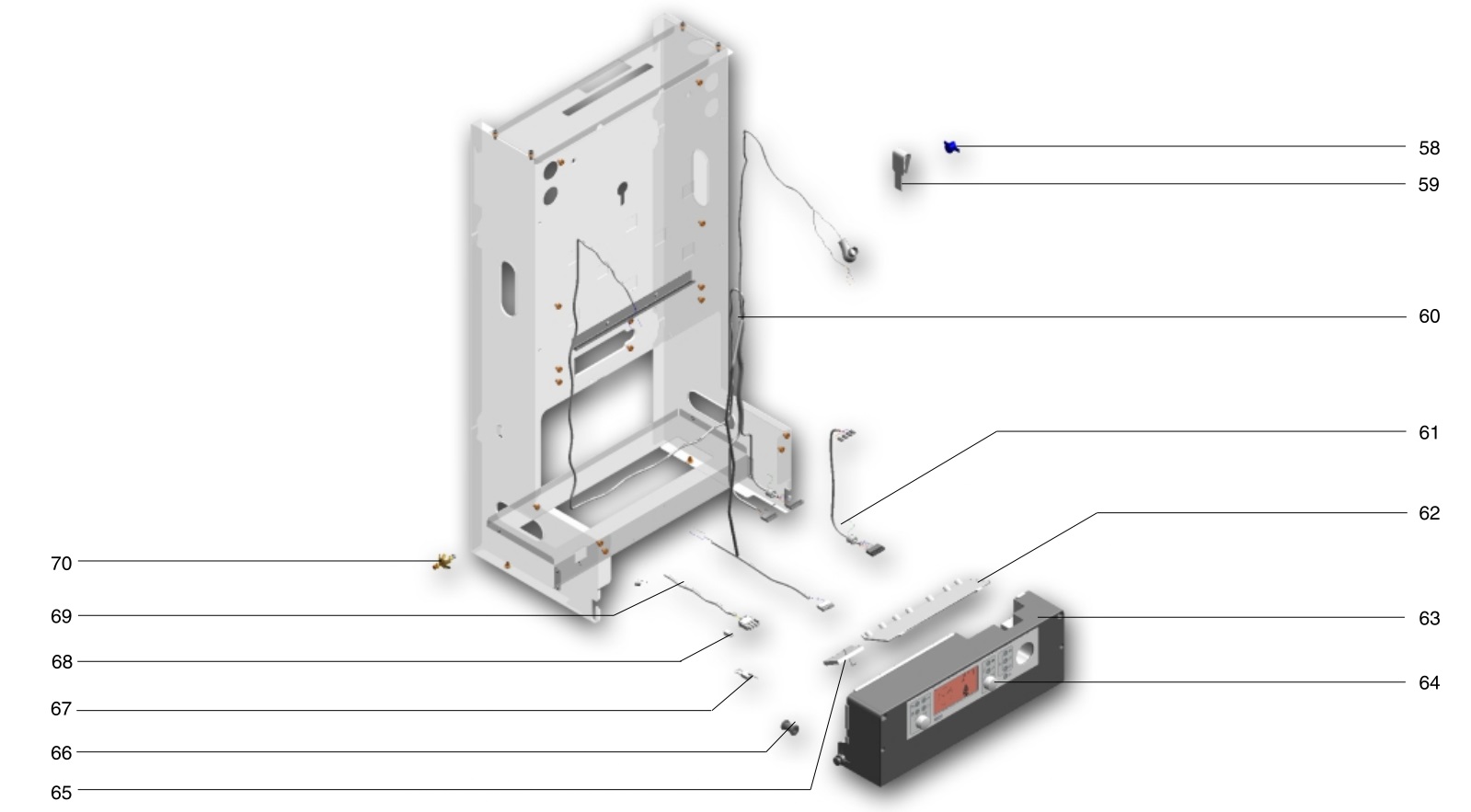 58
59
60
61
62
63
64
70
69
68
67
66
65