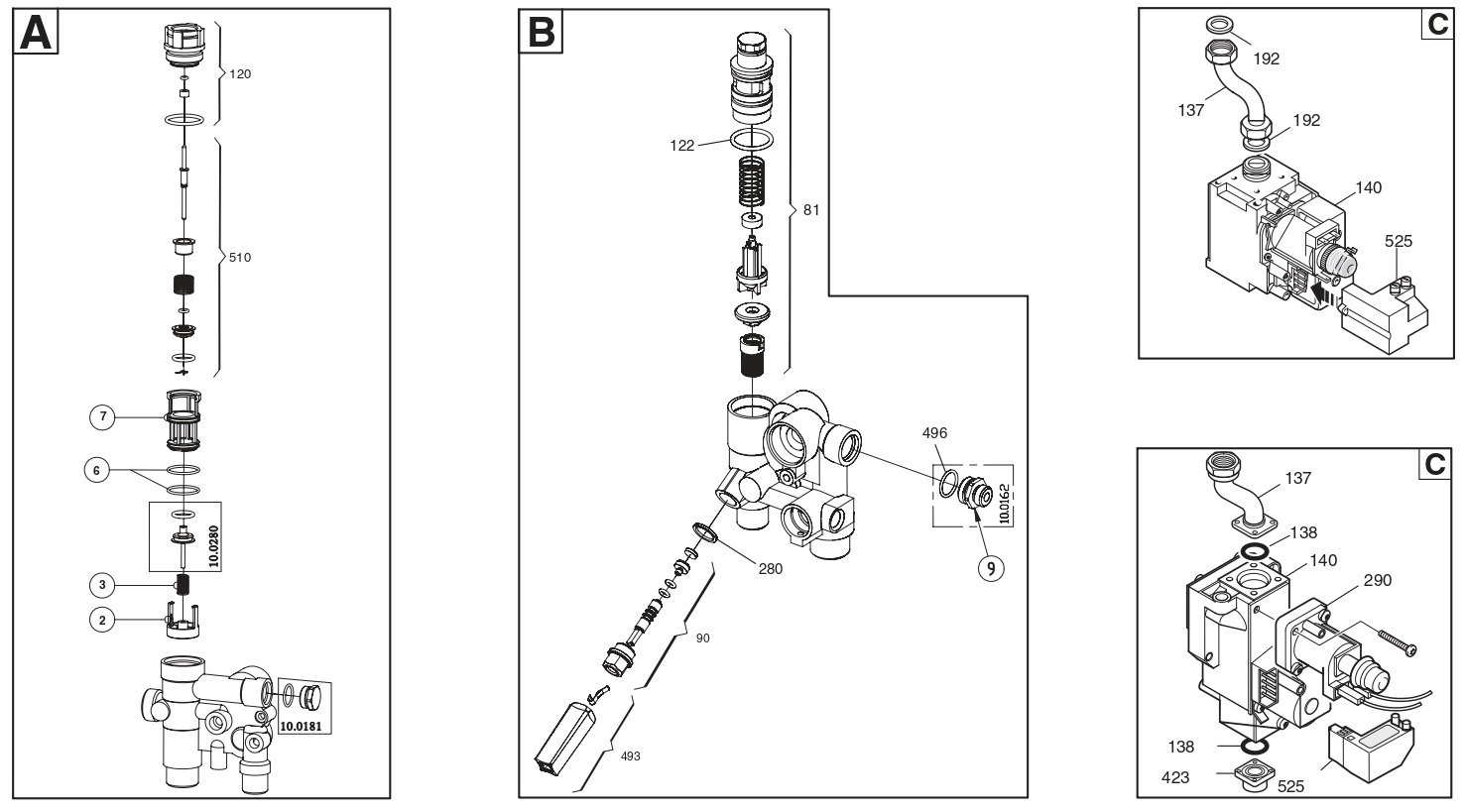 A

120

510

7

6

10.0280

3

2

10.0181

B

122

81

496

10.0162

9

280

90

493

C

192

137

192

140

525

C

137

138

140

290

138

423

525