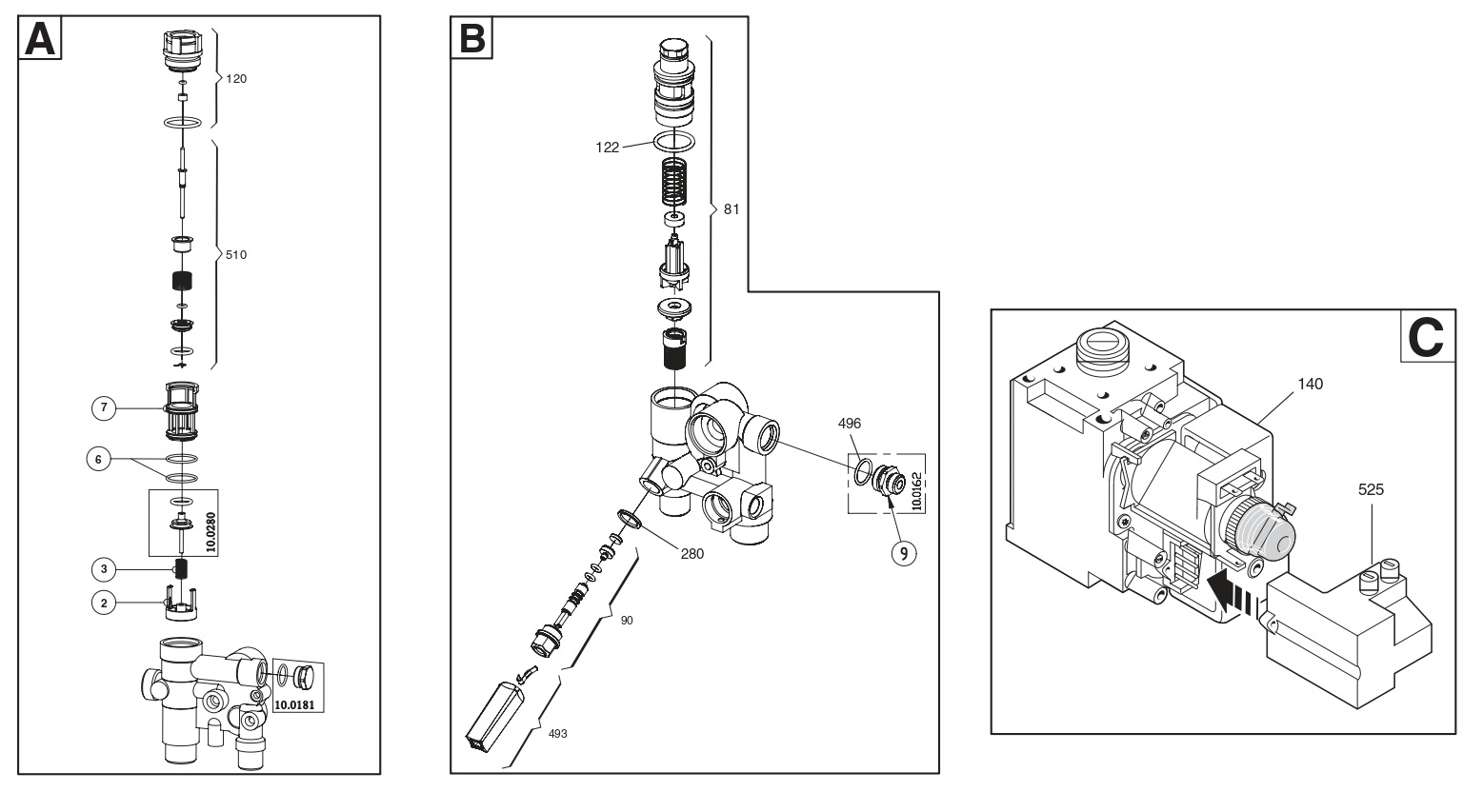 A

120

510

7

6

10.0280

3

2

10.0181

B

122

81

496

10.0162

9

280

90

493

C

140

525