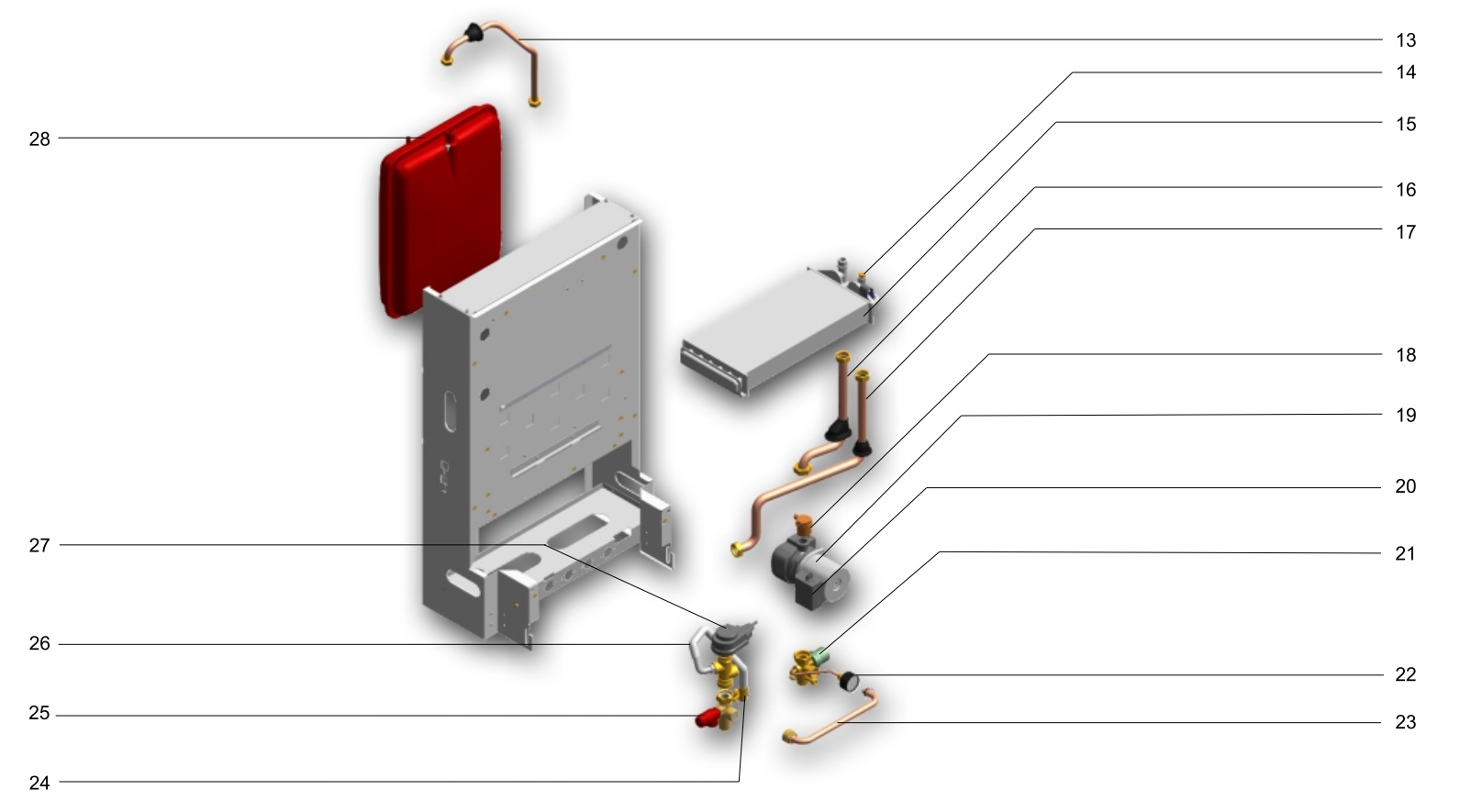 13
14
15
16
17
18
19
20
21
22
23
28
27
26
25
24