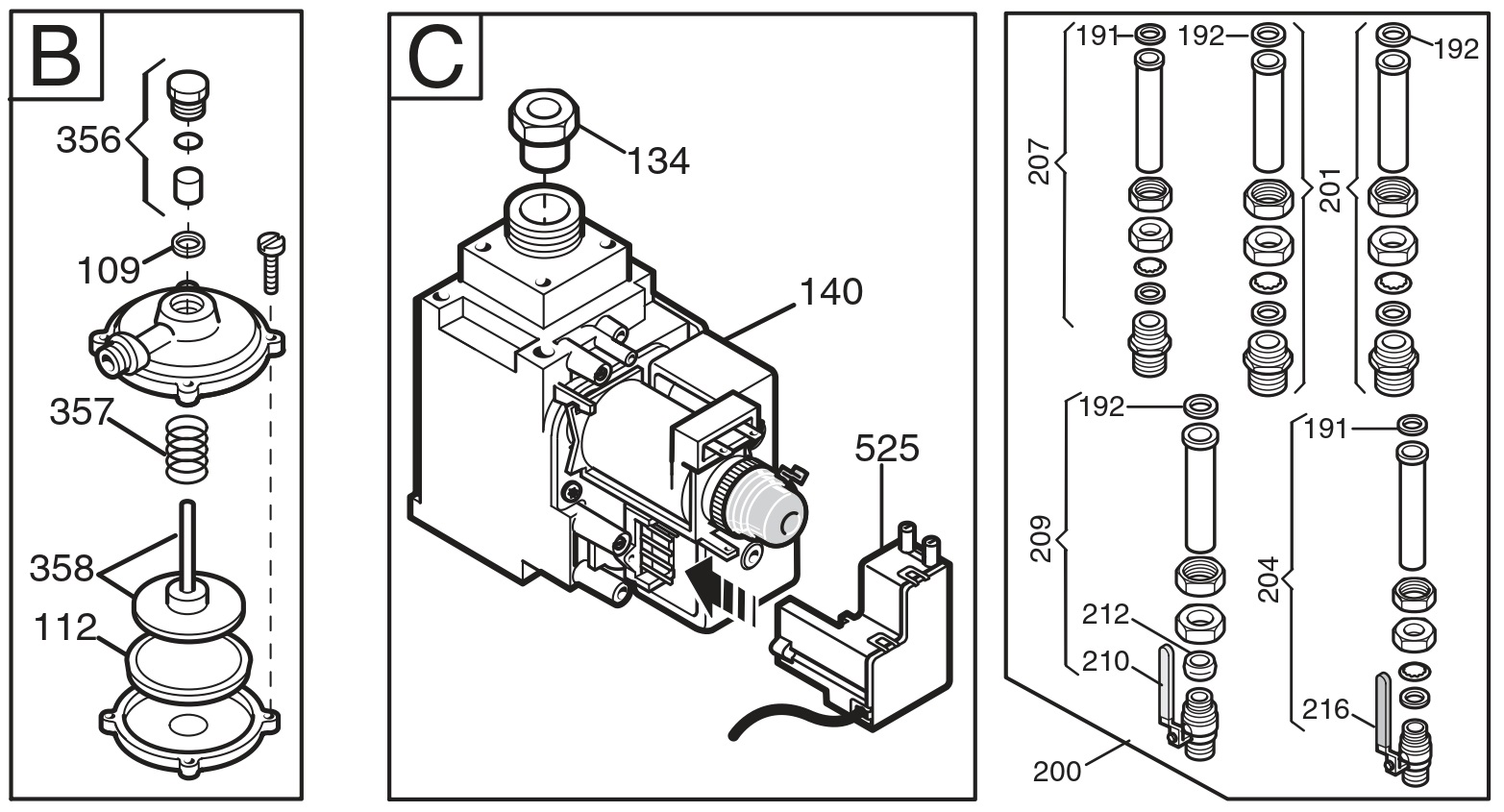 B
356
109
357
358
112

C
134
140
525

191
192
192
207
201
192
191
209
204
212
210
216
200