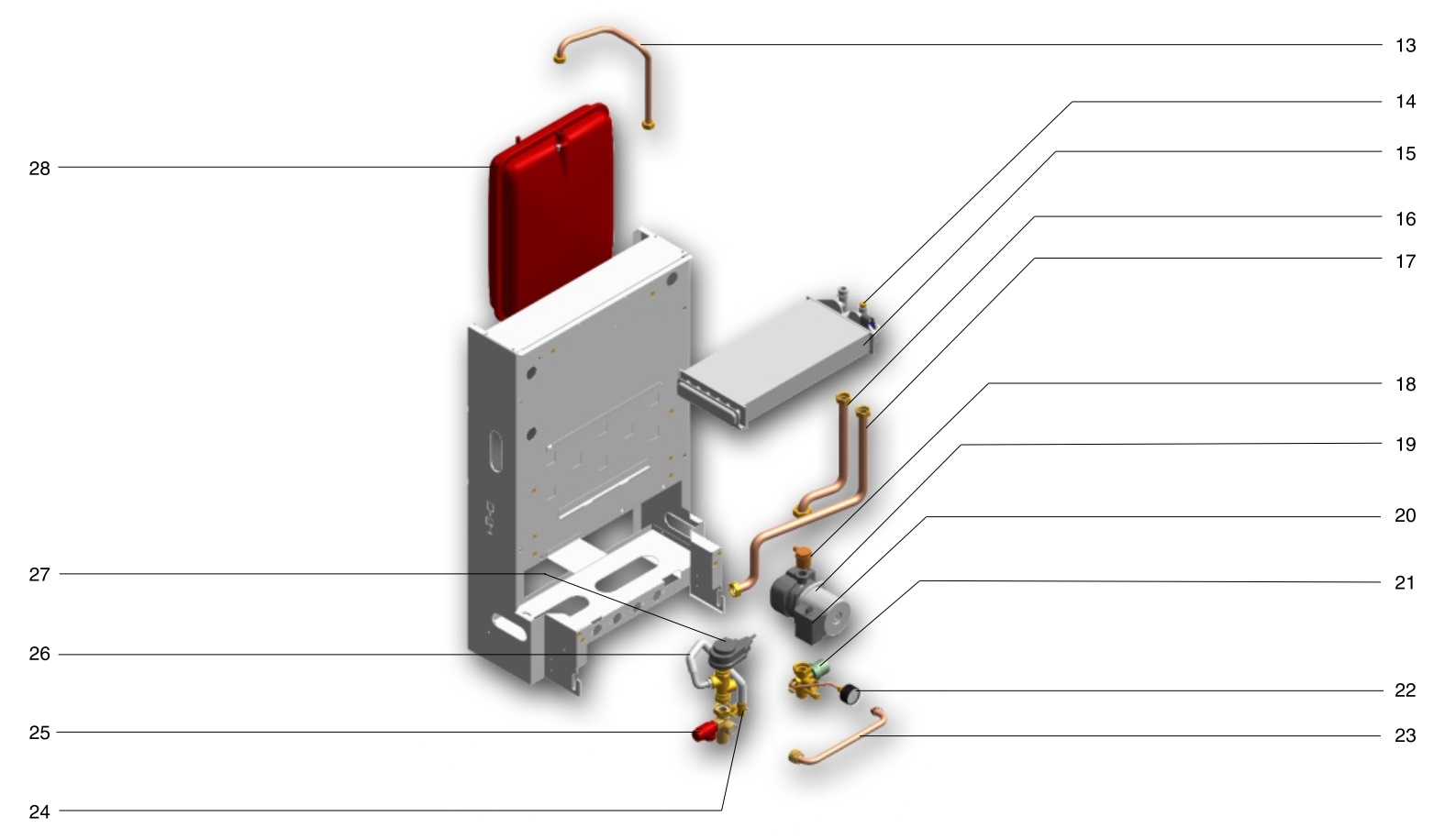 13
14
15
16
17
18
19
20
21
22
23
28
27
26
25
24