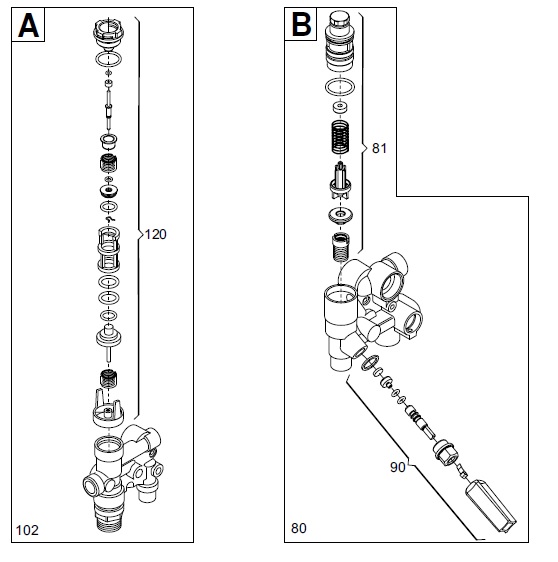 A

120

102

B

81

90

80