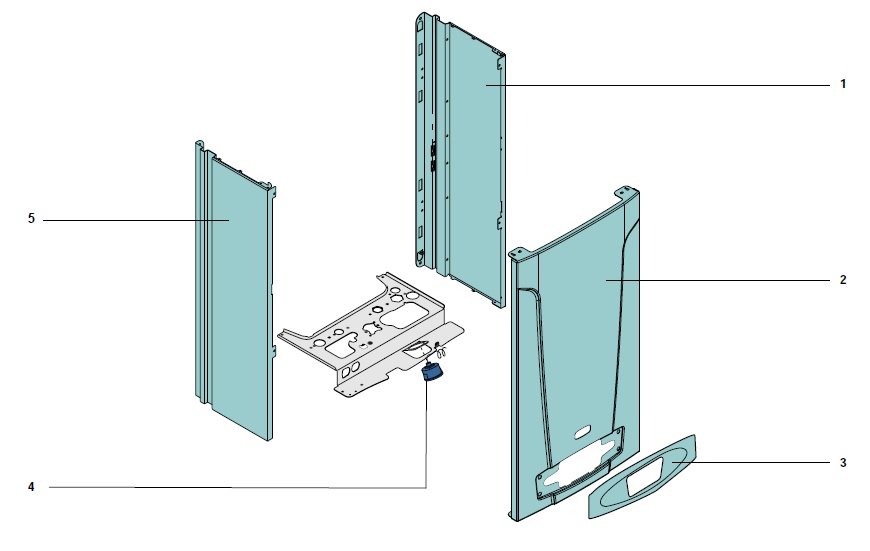 1

5

2

3

4