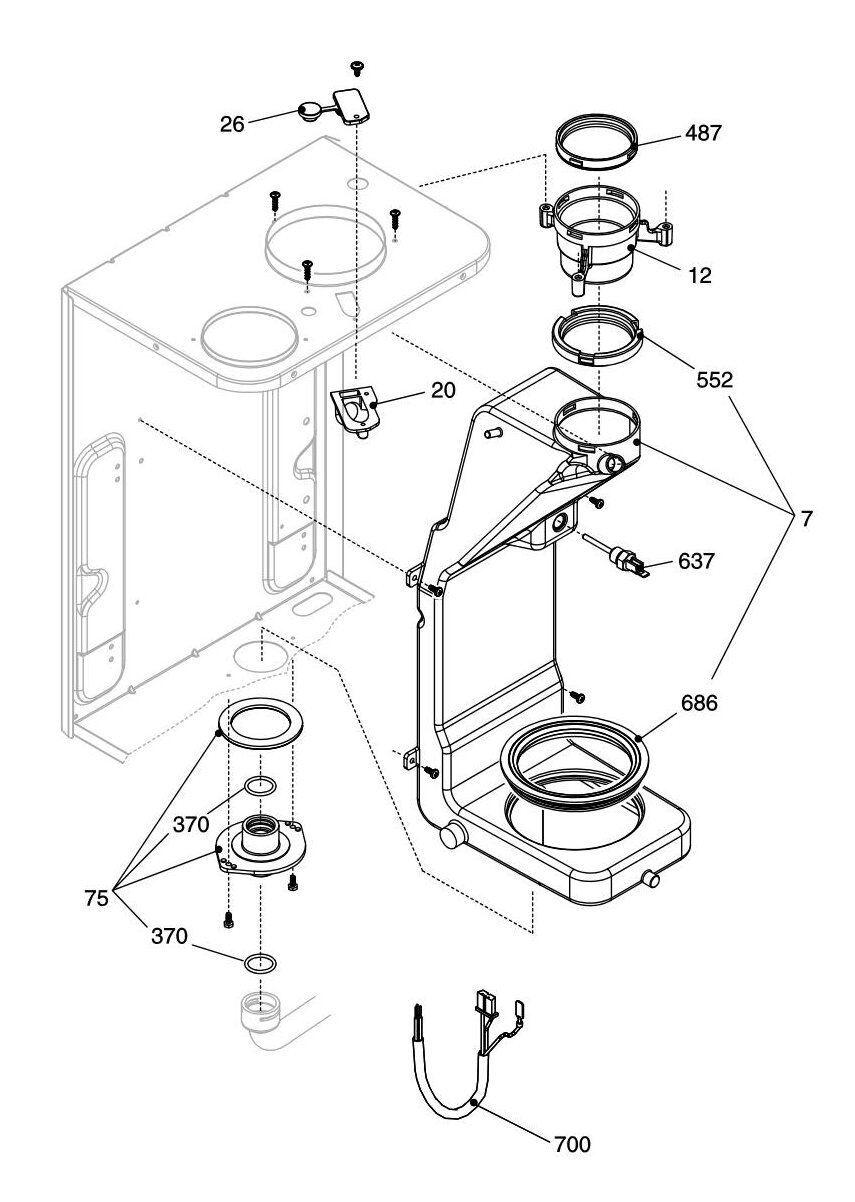 26
487
12
552
20
7
637
686
370
75
370
700