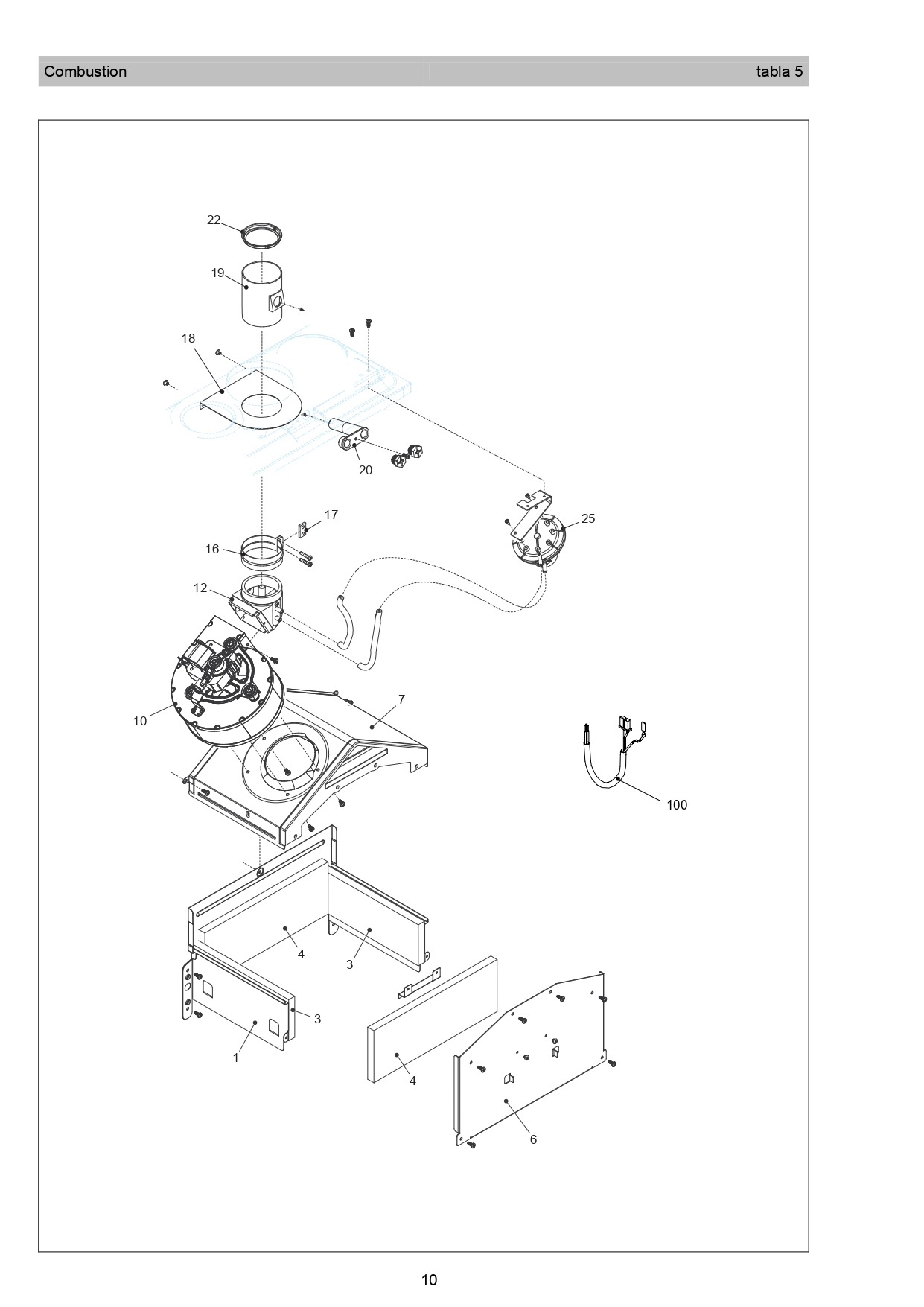 Combustion tabla 5

22
19
18
20
17
25
16
12
7
10
100
4
3
3
1
4
6

10