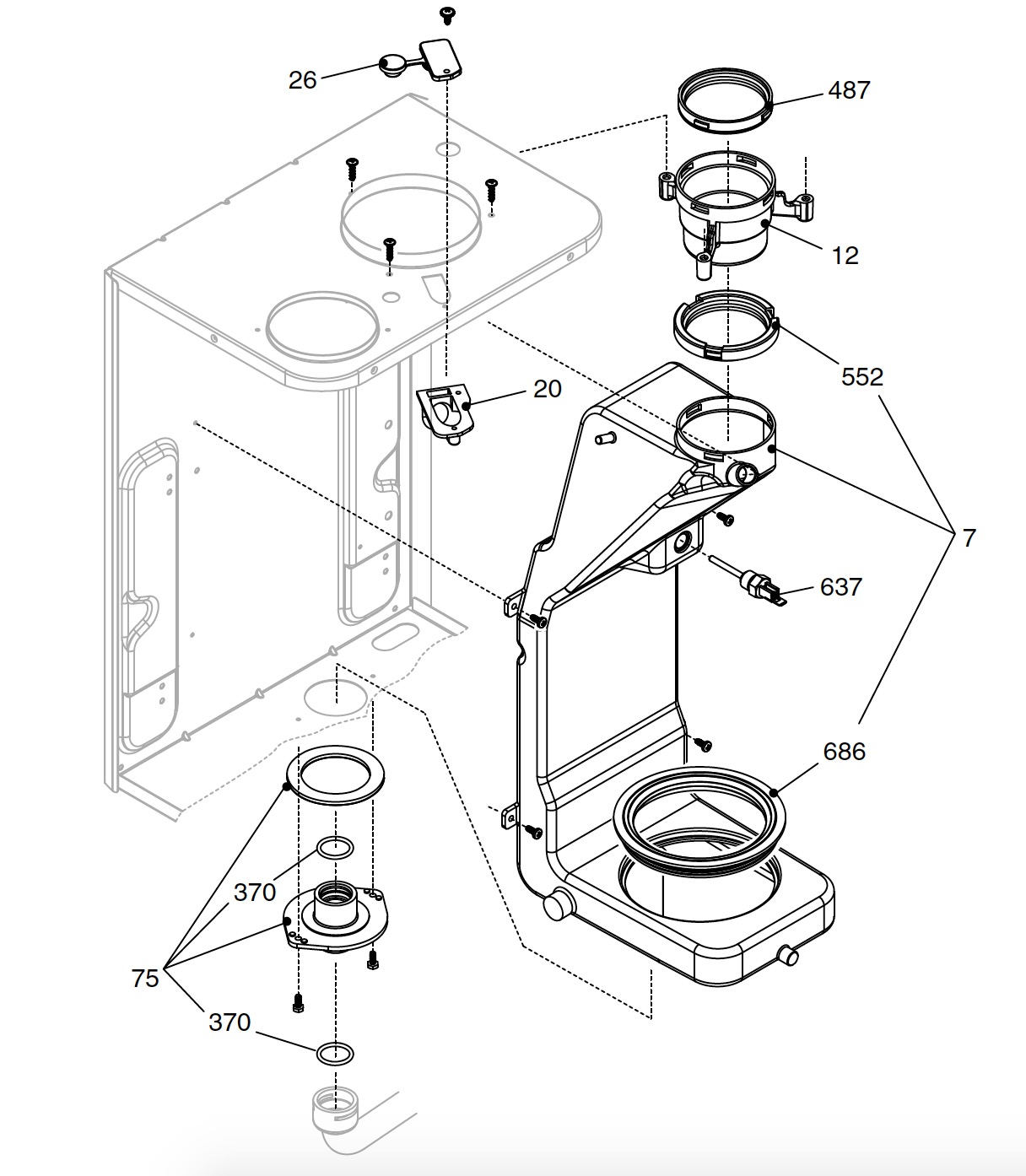 26
487
12
552
20
7
637
686
370
75
370