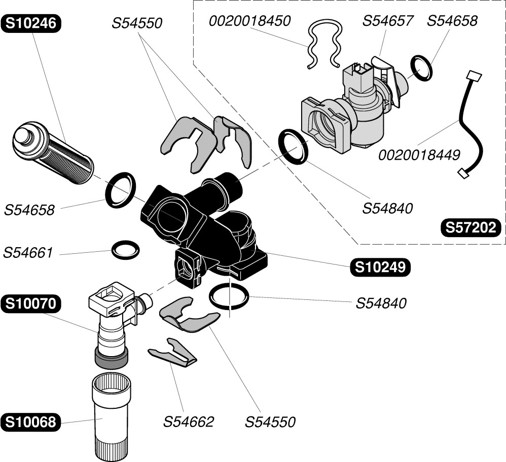 S10246

S54550

0020018450

S54657

S54658

0020018449

S54658

S54840

S57202

S54661

S10249

S10070

S54840

S10068

S54662

S54550