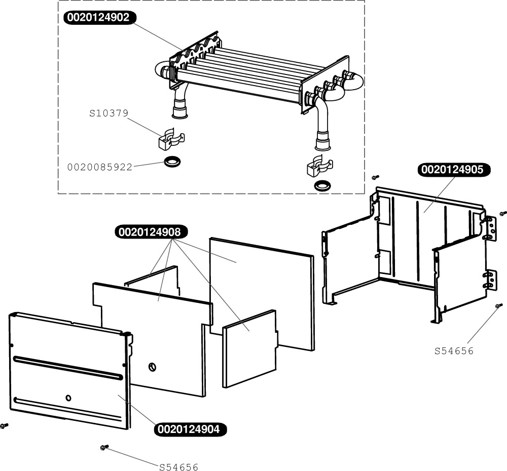 0020124902

S10379

0020085922

0020124905

0020124908

S54656

0020124904

S54656