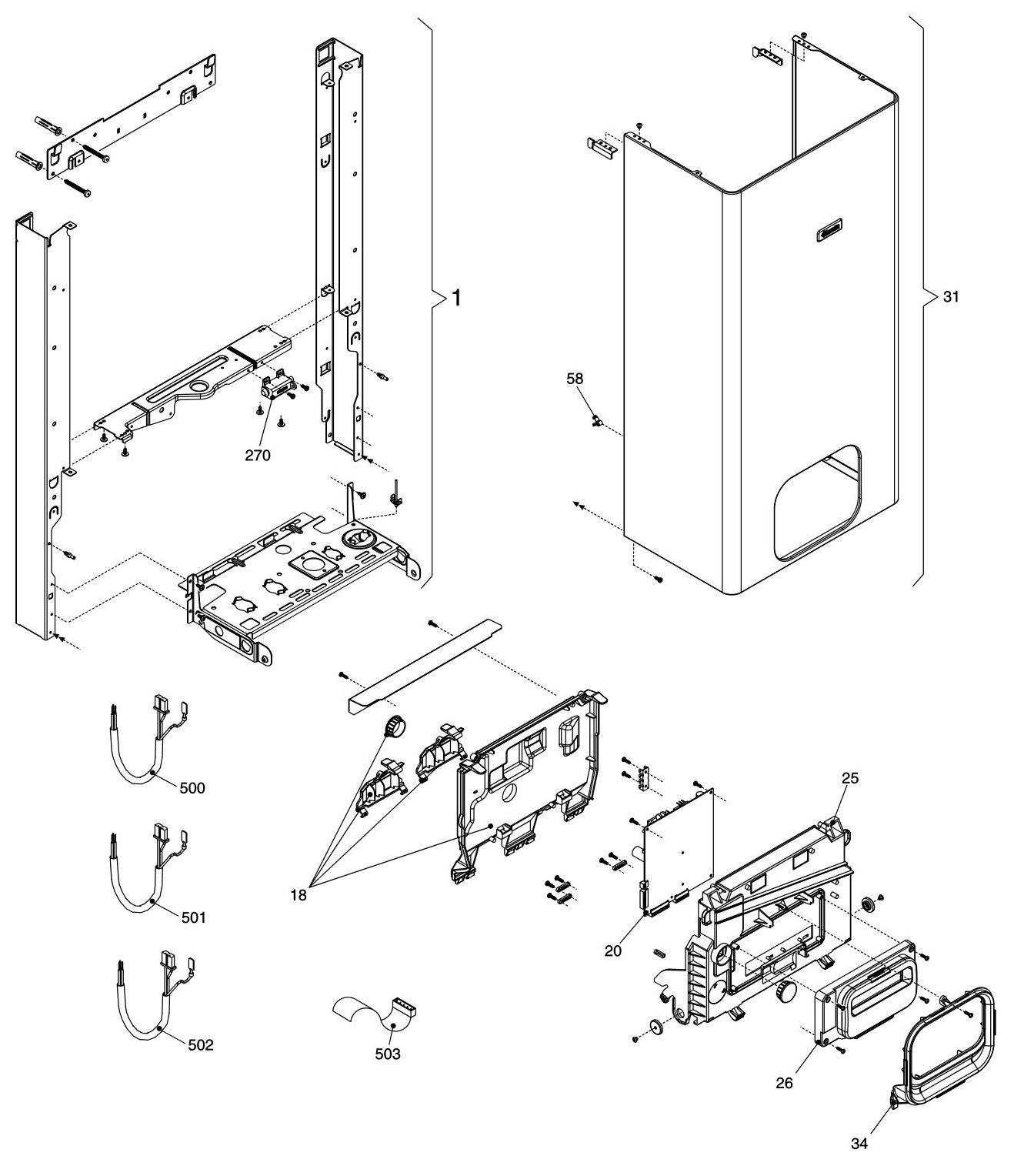 1
31
58
270
500
501
502
503
18
20
25
26
34