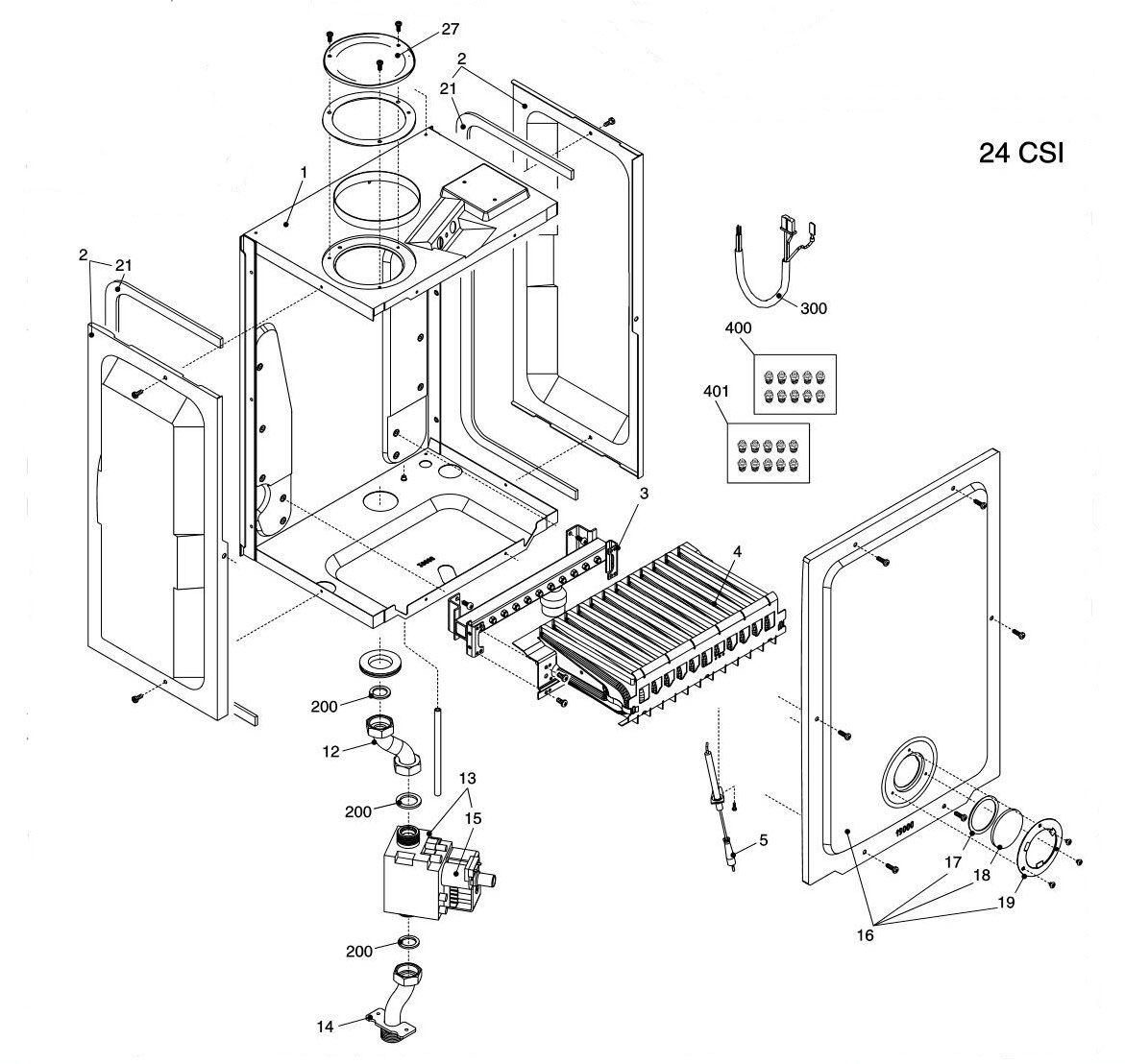 27
2
21
24 CSI
1
2
21
300
400
401
3
4
200
12
13
200
15
5
17
18
19
16
200
14