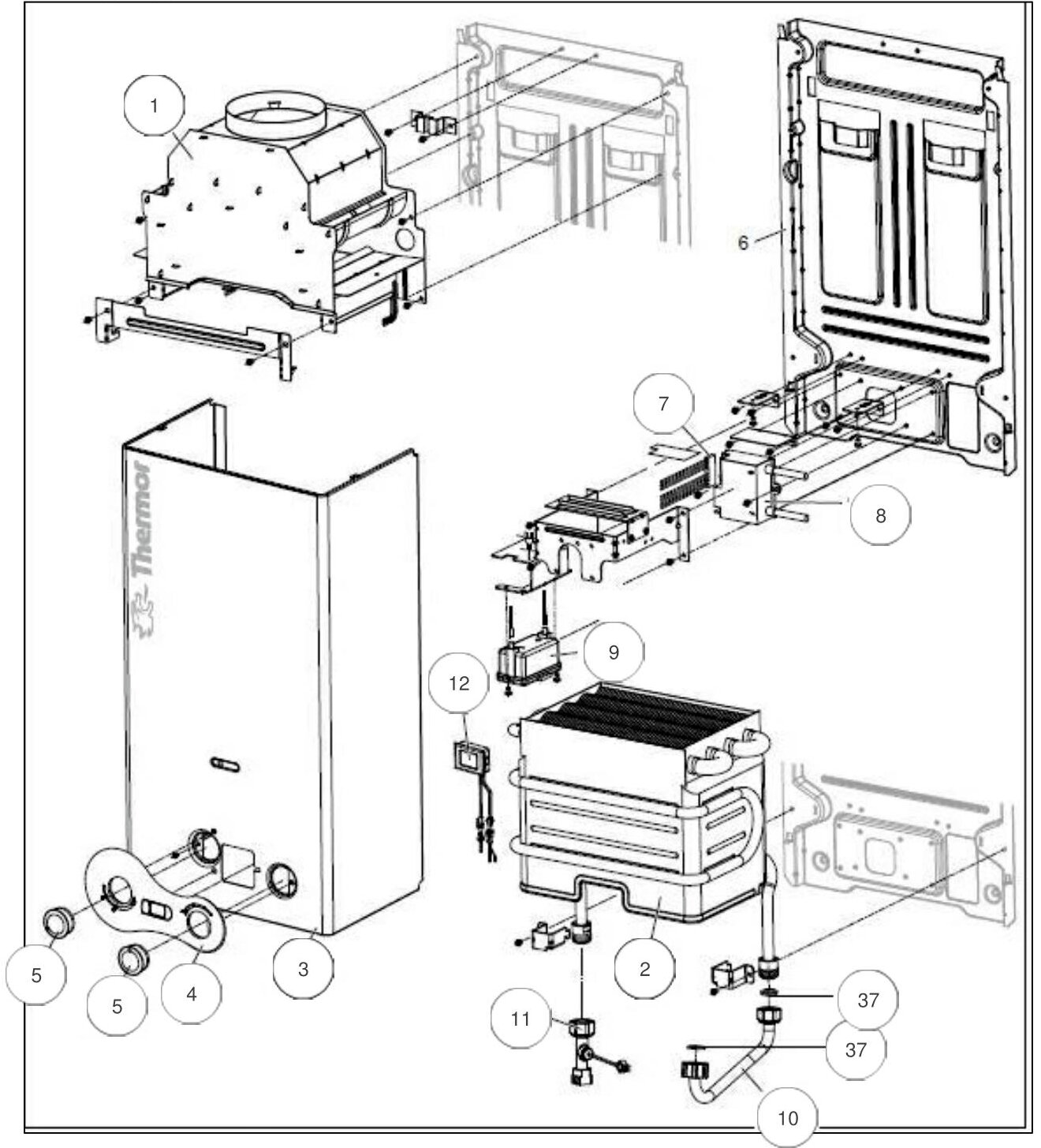 1

6

7

8

Thermor

9

12

5

5

4

3

2

11

37

37

10