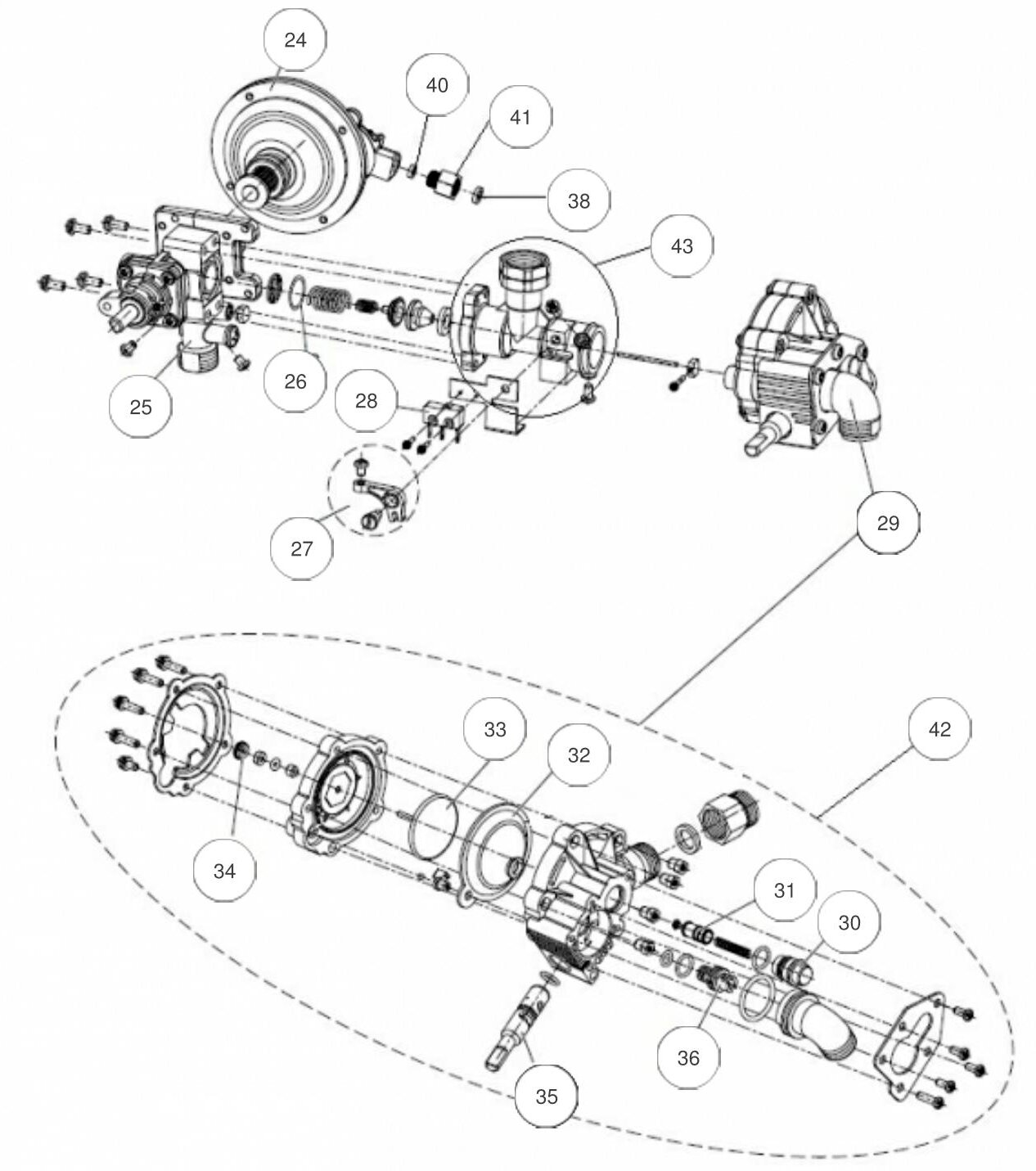 24
40
41
38
43
25
26
28
27
29
33
32
42
34
31
30
36
35