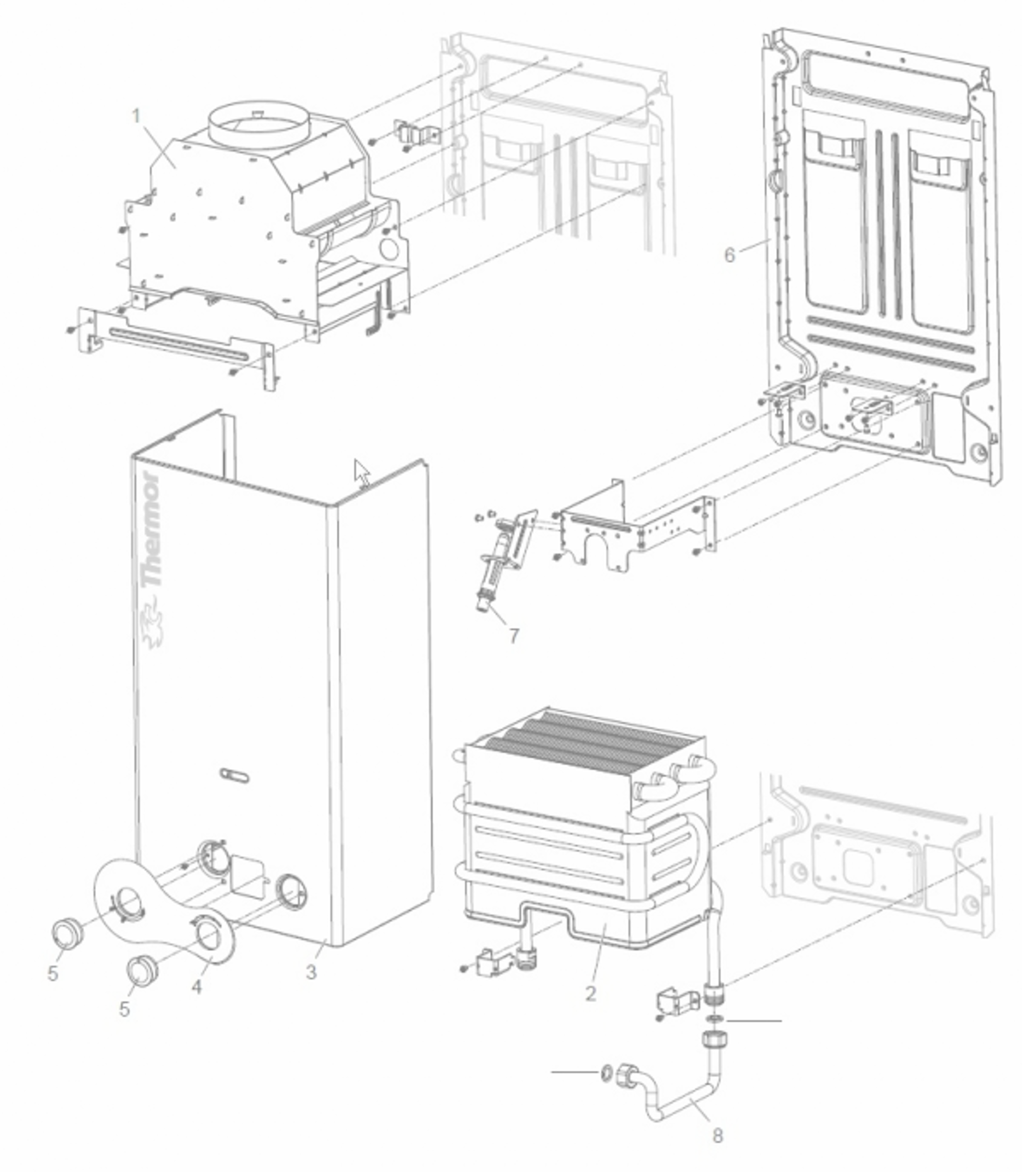 1

6

Thermor

7

5

5

4

3

2

8