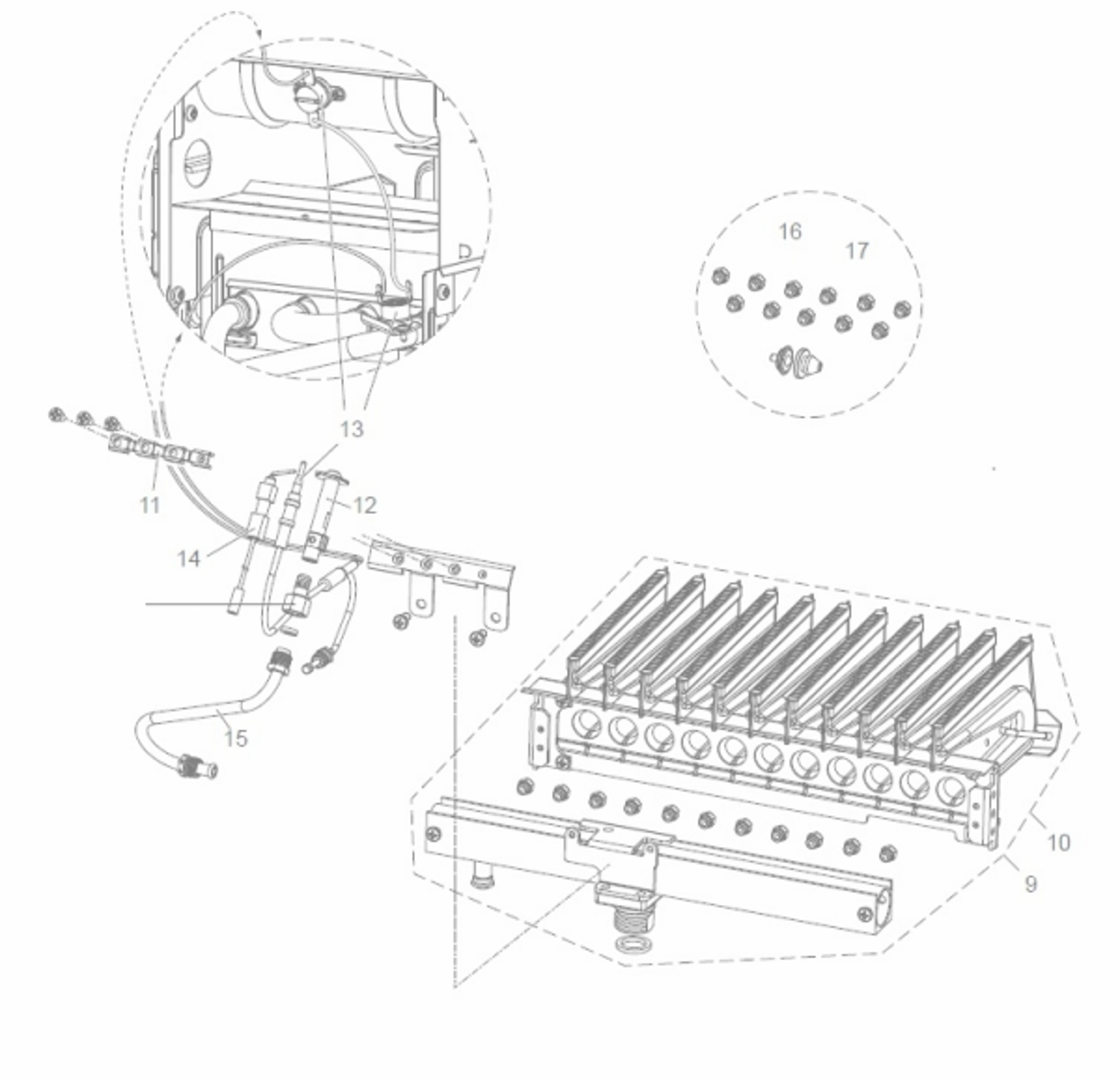 16
17
13
11
12
14
15
10
9