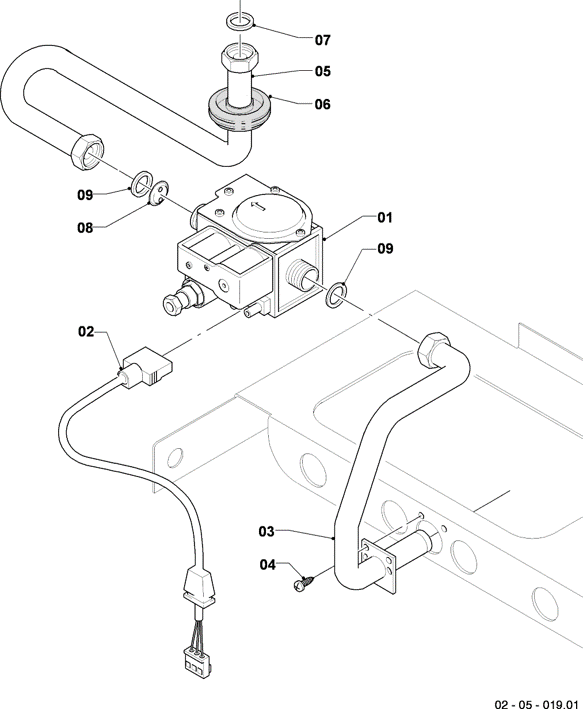 07
05
06
09
08
01
09
02
03
04
02 - 05 - 019.01