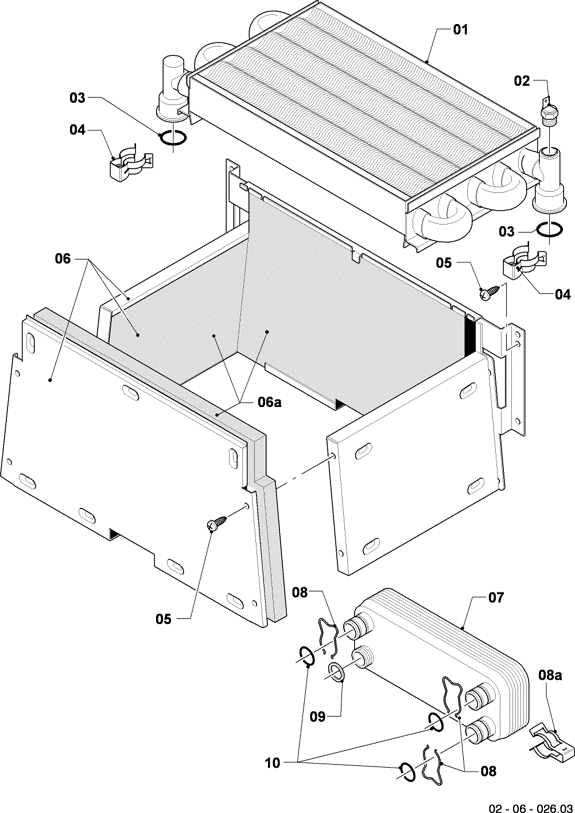 01
02
03
04
03
05
04
06
06a
05
08
07
08a
09
10
08
02 - 06 - 026.03