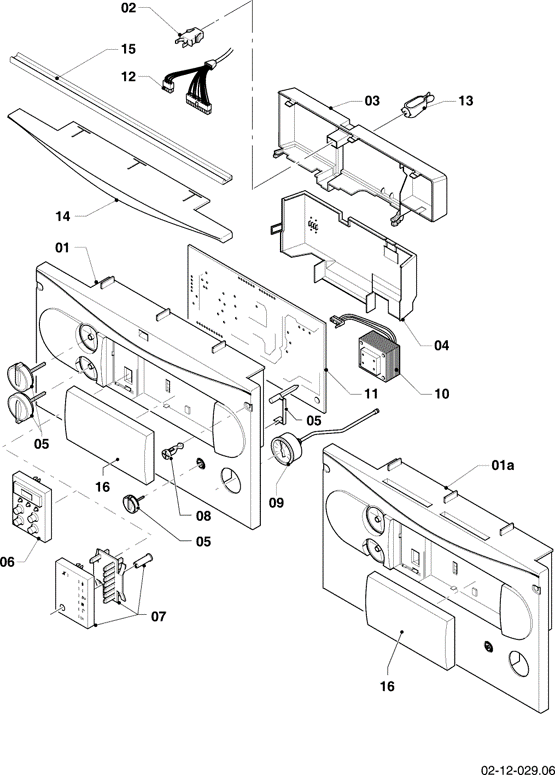 02
15
12
03
13
14
01
04
11
10
05
05
16
09
01a
08
05
06
07
16
02-12-029.06