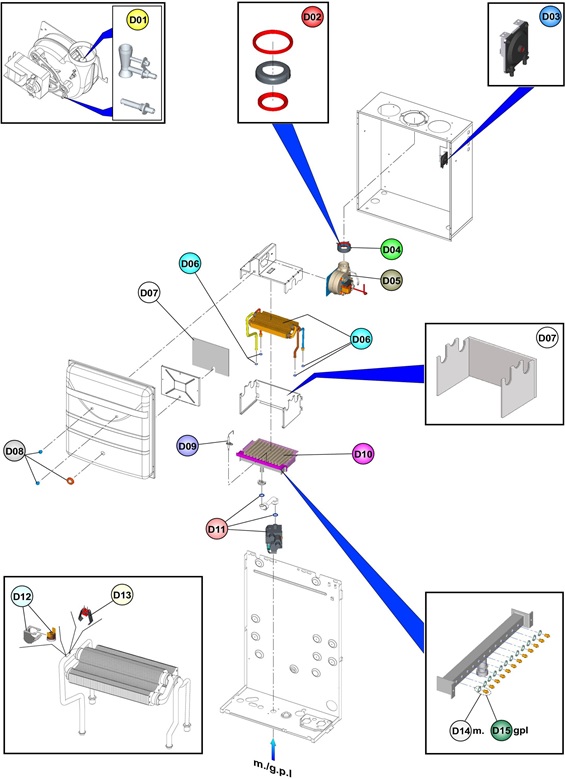 D01

D02

D03

D04

D05

D06

D07

D06

D07

D08

D09

D10

D11

D12

D13

D14 m.

D15 gpl

m./g.p.l