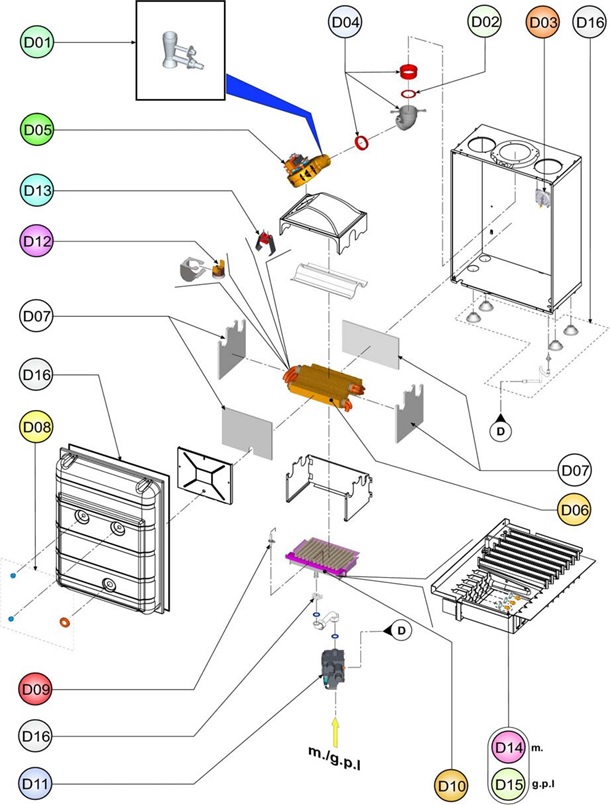 D01
D04
D02
D03
D16
D05
D13
D12
D07
D16
D08
D
D07
D06
D
D09
D16
D11
m./g.p.l
D10
D14 m.
D15 g.p.l